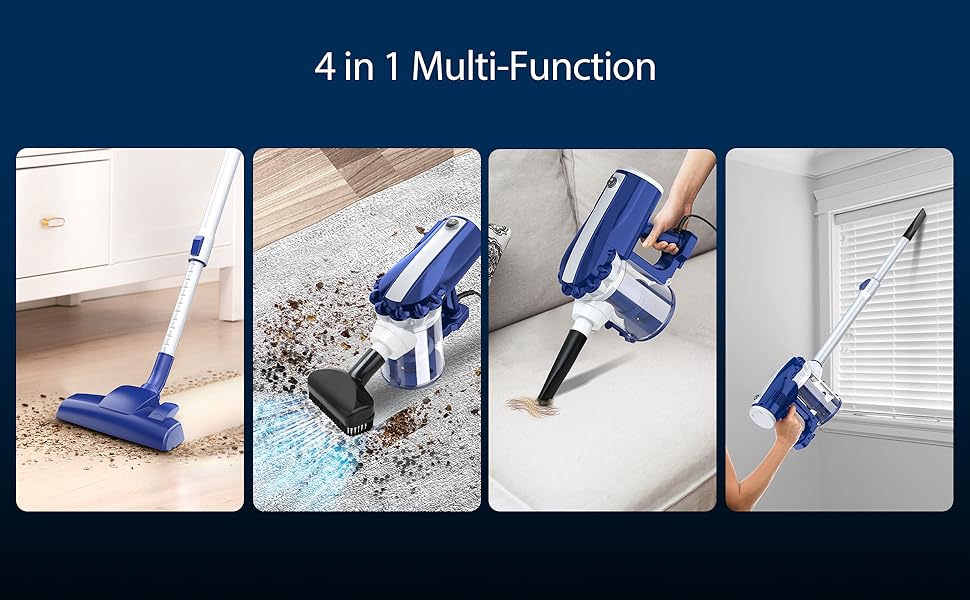 4 in 1 Multi-Function