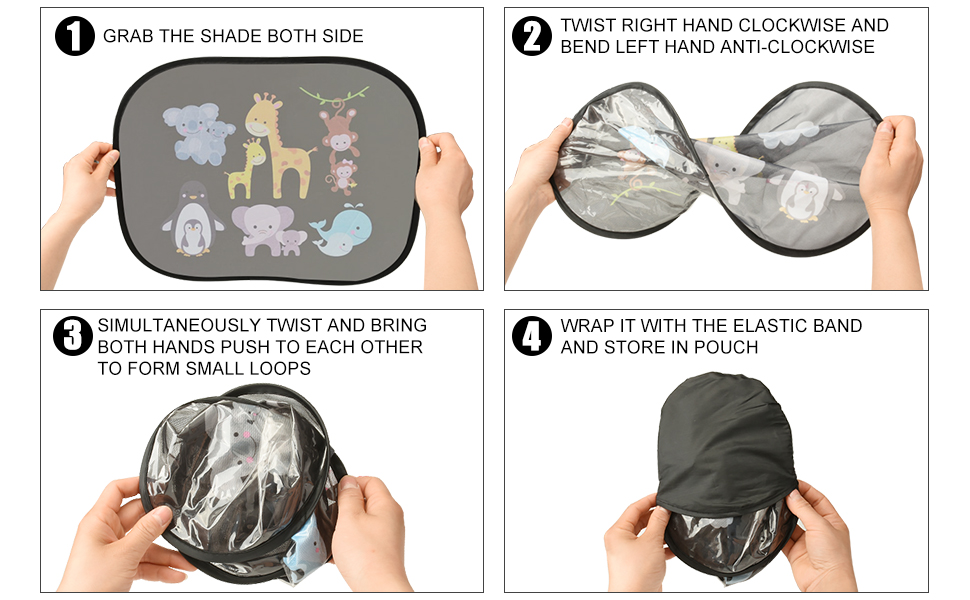 1 GRAB THE SHADE BOTH SIDE

2 TWIST RIGHT HAND CLOCKWISE AND BEND LEFT HAND ANTI-CLOCKWISE

3 SIMULTANEOUSLY TWIST AND BRING BOTH HANDS PUSH TO EACH OTHER TO FORM SMALL LOOPS

4 WRAP IT WITH THE ELASTIC BAND AND STORE IN POUCH