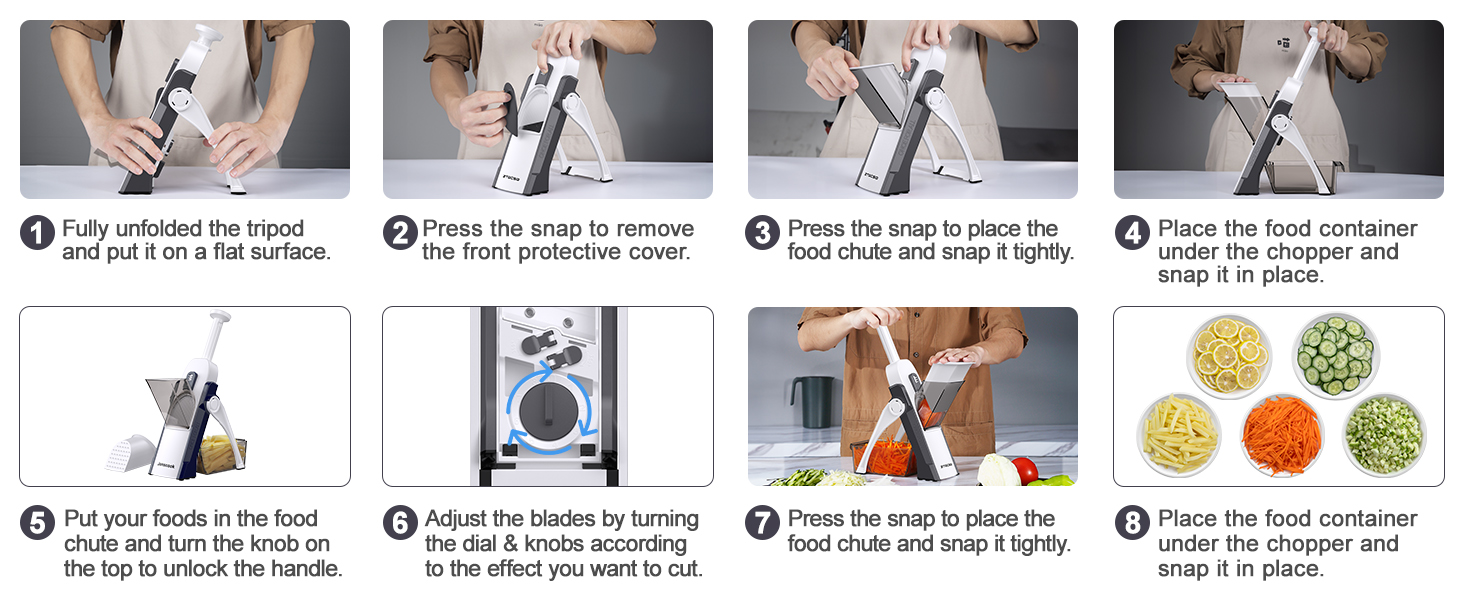 1 Fully unfolded the tripod and put it on a flat surface.

2 Press the snap to remove the front protective cover.

3 Press the snap to place the food chute and snap it tightly.

4 Place the food container under the chopper and snap it in place.

5 Put your foods in the food chute and turn the knob on the top to unlock the handle.

6 Adjust the blades by turning the dial & knobs according to the effect you want to cut.

7 Press the snap to place the food chute and snap it tightly.

8 Place the food container under the chopper and snap it in place.