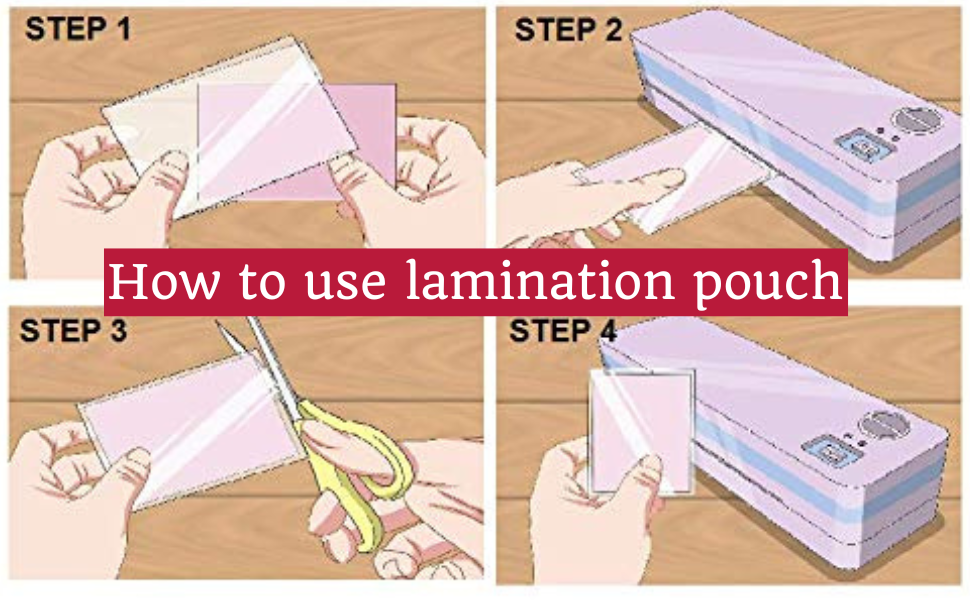 STEP 1

STEP 2

How to use lamination pouch

STEP 3

STEP 4