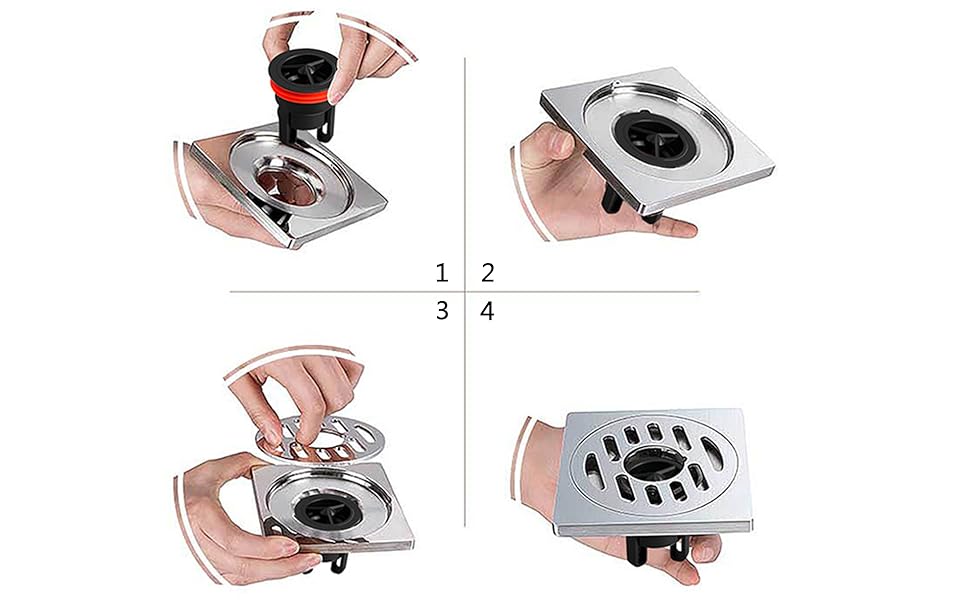 1 2
3 4