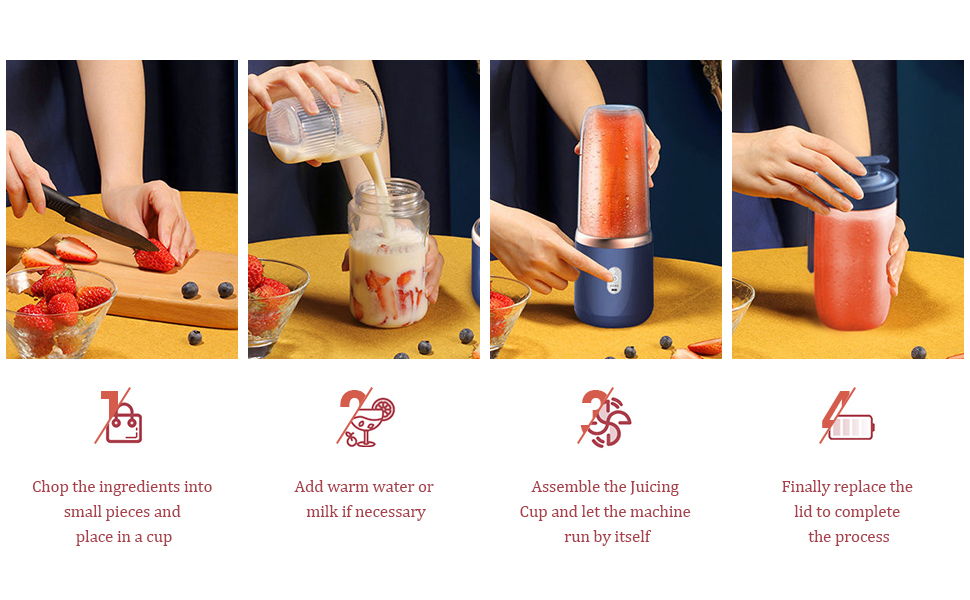 1

Chop the ingredients into small pieces and place in a cup

2

Add warm water or milk if necessary

3

Assemble the Juicing Cup and let the machine run by itself

4

Finally replace the lid to complete the process