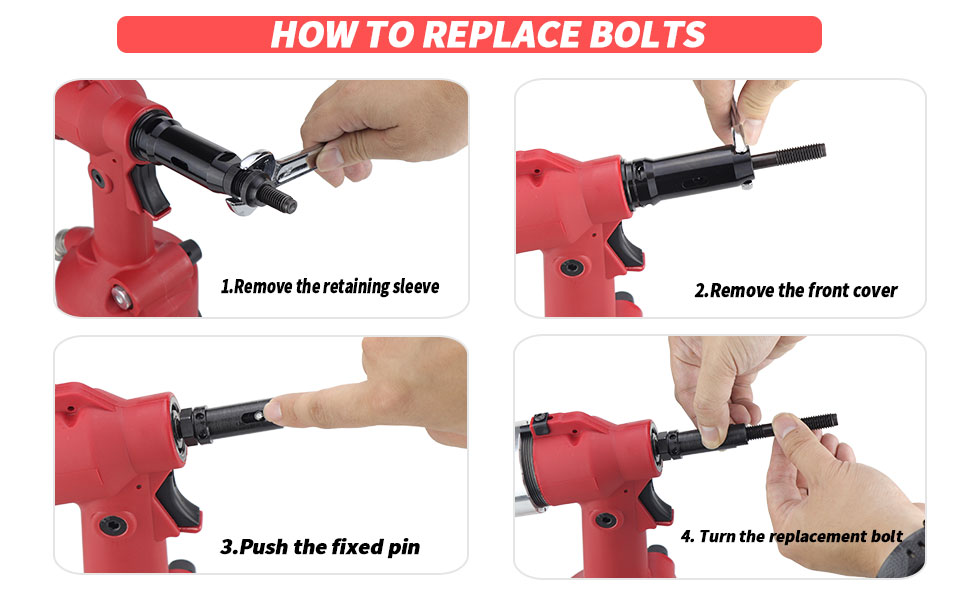 HOW TO REPLACE BOLTS

1.Remove the retaining sleeve

2.Remove the front cover

3.Push the fixed pin

4. Turn the replacement bolt