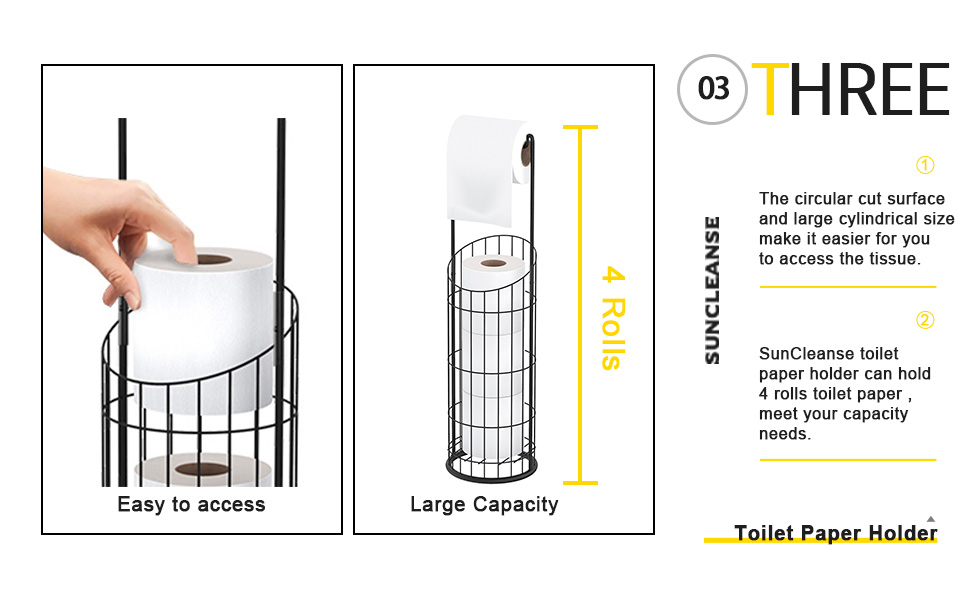 Easy to access

4 Rolls

Large Capacity

03 THREE

SUNCLEANSE

①

The circular cut surface and large cylindrical size make it easier for you to access the tissue.

②

SunCleanse toilet paper holder can hold 4 rolls toilet paper , meet your capacity needs.

Toilet Paper Holder