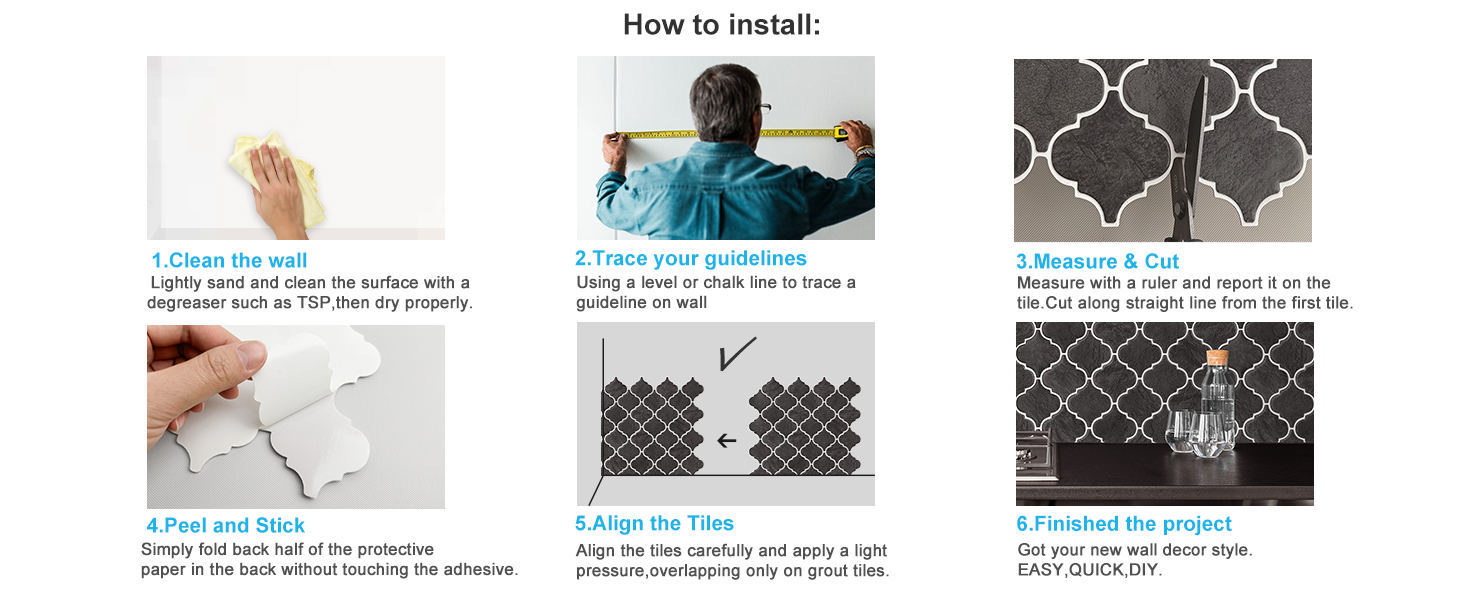 How to install:

1.Clean the wall
Lightly sand and clean the surface with a degreaser such as TSP,then dry properly.

2.Trace your guidelines
Using a level or chalk line to trace a guideline on wall

3.Measure & Cut
Measure with a ruler and report it on the tile.Cut along straight line from the first tile.

4.Peel and Stick
Simply fold back half of the protective paper in the back without touching the adhesive.

5.Align the Tiles
Align the tiles carefully and apply a light pressure,overlapping only on grout tiles.

6.Finished the project
Got your new wall decor style.
EASY,QUICK,DIY.