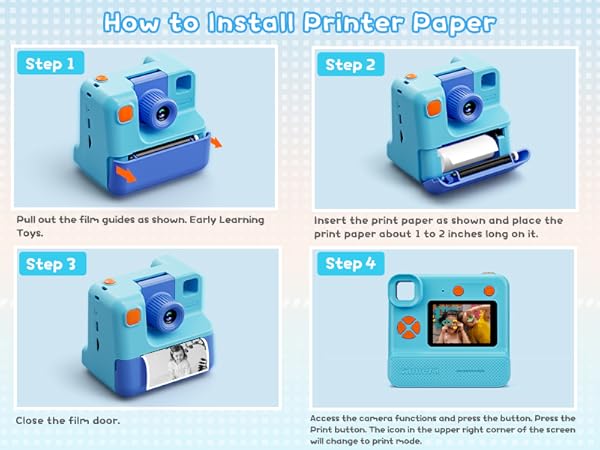 How to Install Printer Paper

Step 1

Pull out the film guides as shown. Early Learning Toys.

Step 2

Insert the print paper as shown and place the print paper about 1 to 2 inches long on it.

Step 3

Close the film door.

Step 4

Access the camera functions and press the button. Press the Print button. The icon in the upper right corner of the screen will change to print mode.