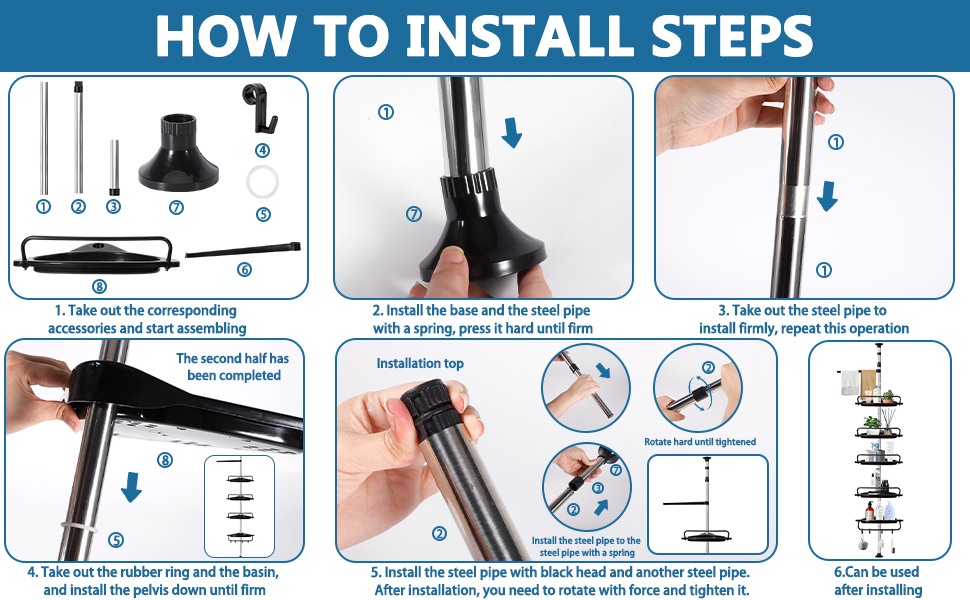 HOW TO INSTALL STEPS

① ② ③ ⑦ ④ ⑤ ⑧ ⑥

1. Take out the corresponding accessories and start assembling

① ⑦

2. Install the base and the steel pipe with a spring, press it hard until firm

① ①

3. Take out the steel pipe to install firmly, repeat this operation

The second half has been completed

⑧ ⑤

4. Take out the rubber ring and the basin, and install the pelvis down until firm

Installation top

②

② Rotate hard until tightened

⑦ ③ ②

Install the steel pipe to the steel pipe with a spring

5. Install the steel pipe with black head and another steel pipe. After installation, you need to rotate with force and tighten it.

6.Can be used after installing