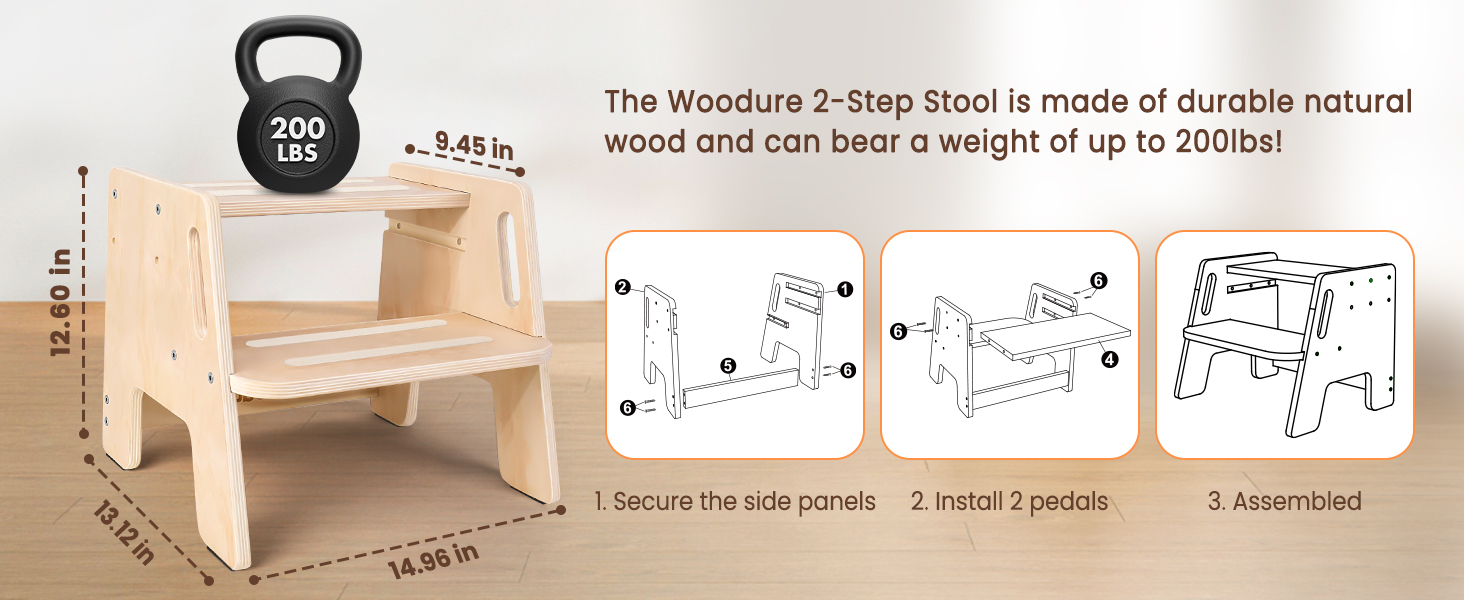 200 LBS

9.45 in

12.60 in

13.12 in

14.96 in

The Woodure 2-Step Stool is made of durable natural wood and can bear a weight of up to 200lbs!

2 1 5 6 6

6 6 4

1. Secure the side panels

2. Install 2 pedals

3. Assembled