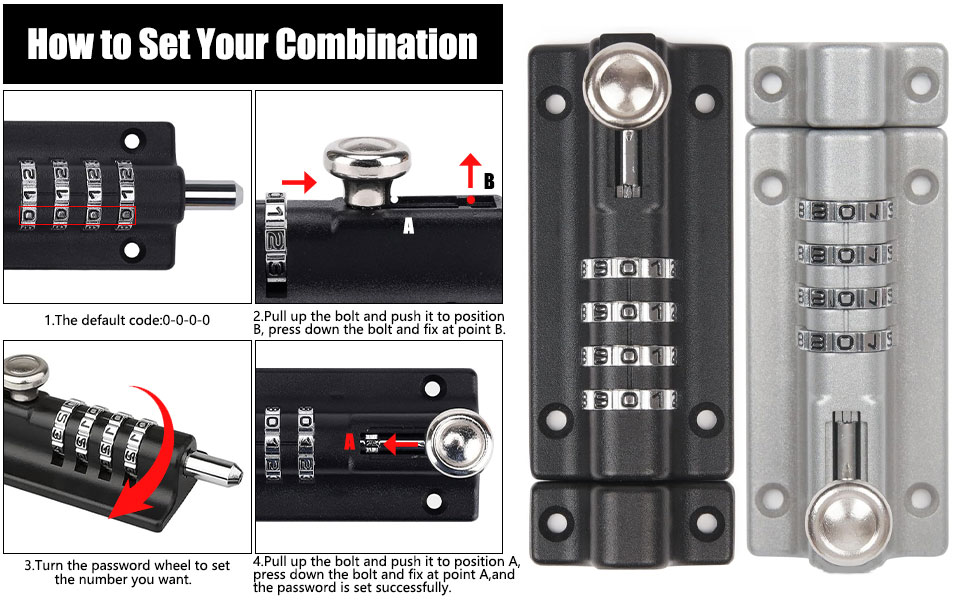 How to Set Your Combination

B

A

1.The default code:0-0-0-0

2.Pull up the bolt and push it to position B, press down the bolt and fix at point B.

A

3.Turn the password wheel to set the number you want.

4.Pull up the bolt and push it to position A, press down the bolt and fix at point A,and the password is set successfully.