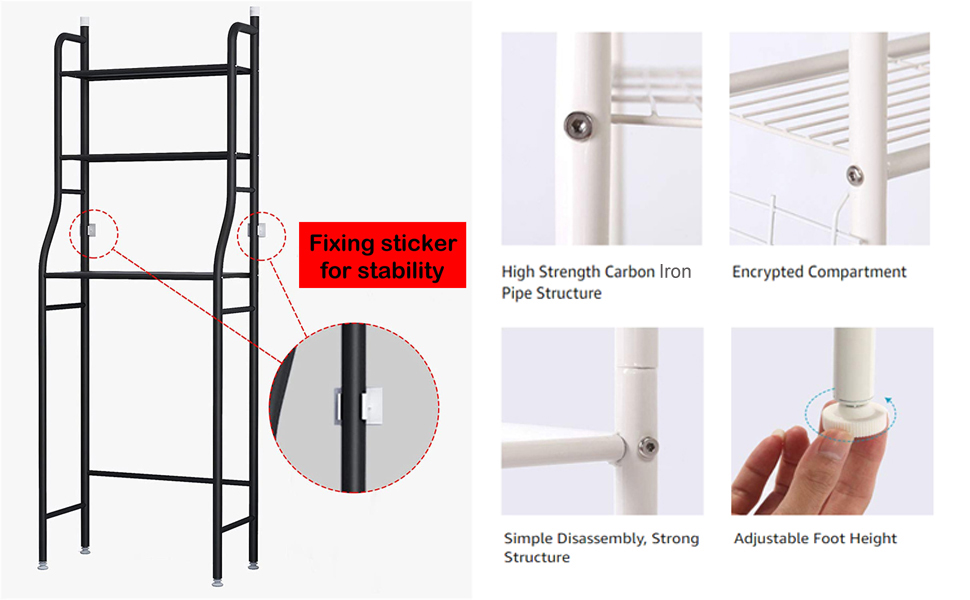 Fixing sticker for stability

High Strength Carbon Iron Pipe Structure

Encrypted Compartment

Simple Disassembly, Strong Structure

Adjustable Foot Height