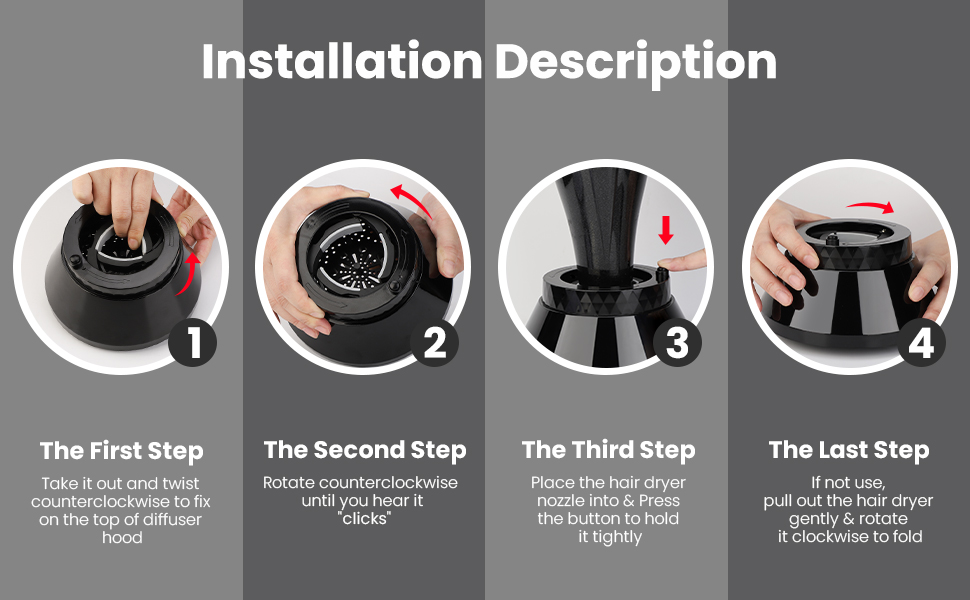 Installation Description

1

The First Step

Take it out and twist counterclockwise to fix on the top of diffuser hood

2

The Second Step

Rotate counterclockwise until you hear it "clicks"

3

The Third Step

Place the hair dryer nozzle into & Press the button to hold it tightly

4

The Last Step

If not use, pull out the hair dryer gently & rotate it clockwise to fold