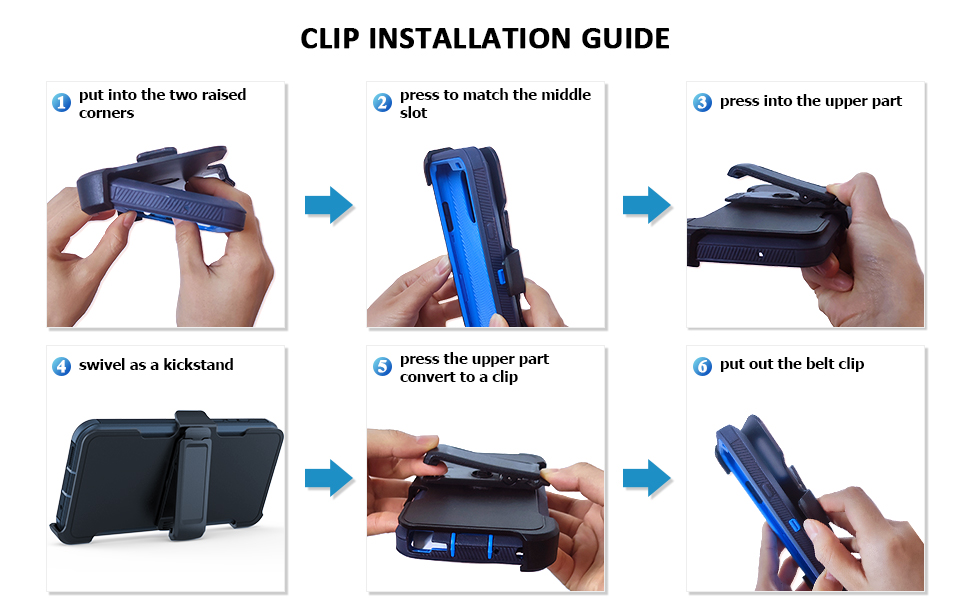 CLIP INSTALLATION GUIDE

1 put into the two raised corners

2 press to match the middle slot

3 press into the upper part

4 swivel as a kickstand

5 press the upper part convert to a clip

6 put out the belt clip