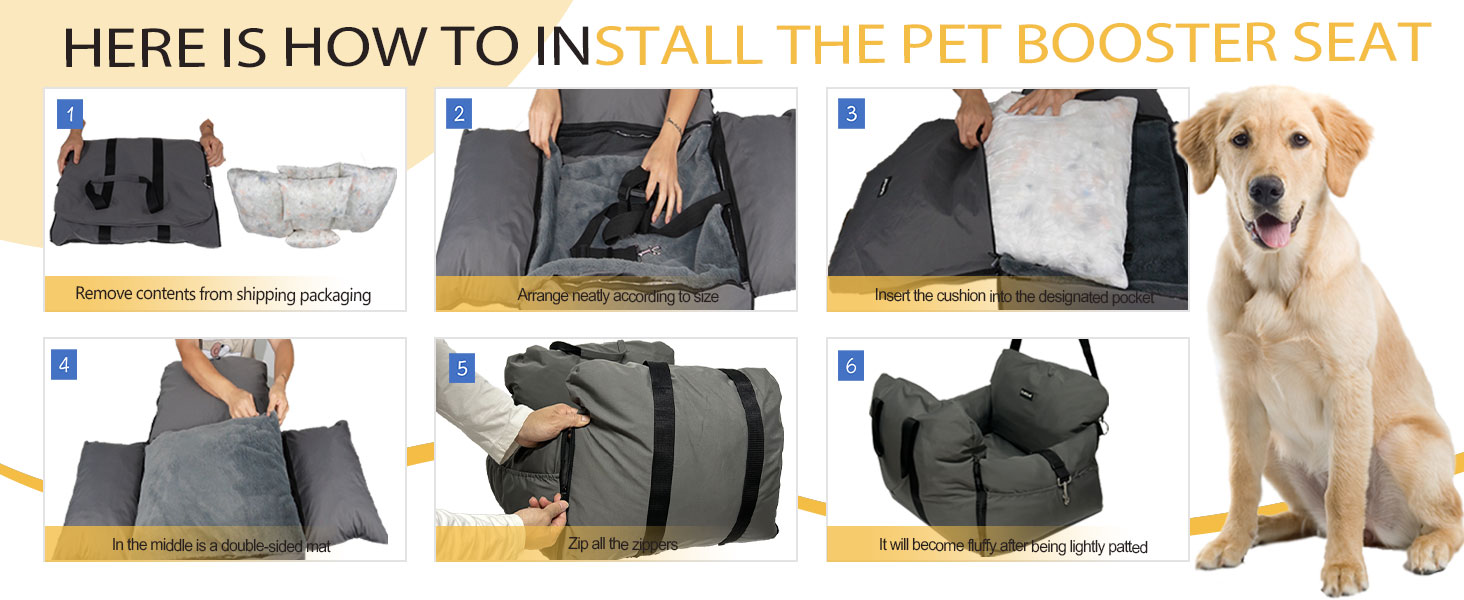 HERE IS HOW TO INSTALL THE PET BOOSTER SEAT

1
Remove contents from shipping packaging

2
Arrange neatly according to size

3
Insert the cushion into the designated pocket

4
In the middle is a double-sided mat

5
Zip all the zippers

6
It will become fluffy after being lightly patted