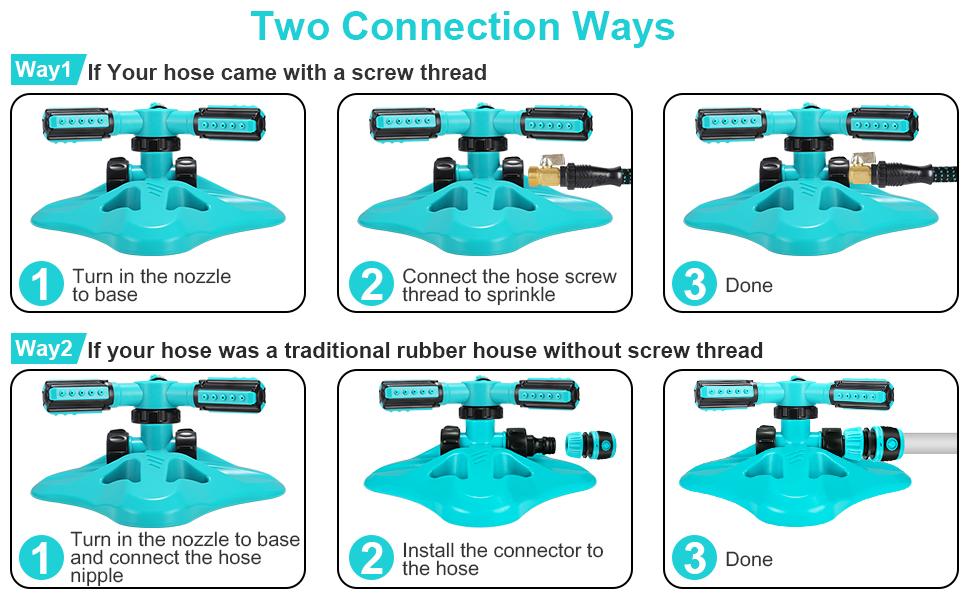 Two Connection Ways

Way1 If Your hose came with a screw thread

1 Turn in the nozzle to base

2 Connect the hose screw thread to sprinkle

3 Done

Way2 If your hose was a traditional rubber house without screw thread

1 Turn in the nozzle to base and connect the hose nipple

2 Install the connector to the hose

3 Done