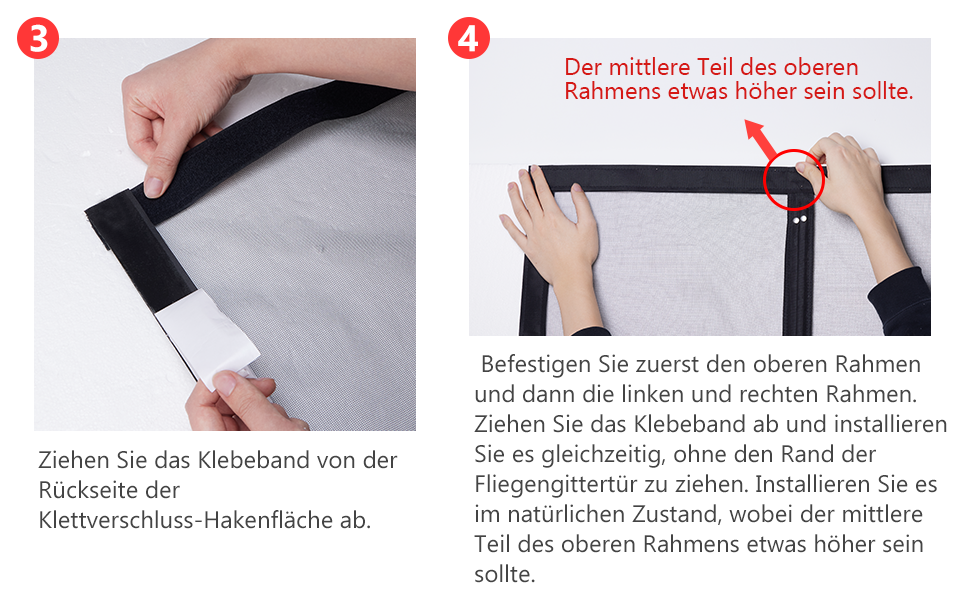 3

Ziehen Sie das Klebeband von der Rückseite der Klettverschluss-Hakenfläche ab.

4

Der mittlere Teil des oberen Rahmens etwas höher sein sollte.

Befestigen Sie zuerst den oberen Rahmen und dann die linken und rechten Rahmen. Ziehen Sie das Klebeband ab und installieren Sie es gleichzeitig, ohne den Rand der Fliegengittertür zu ziehen. Installieren Sie es im natürlichen Zustand, wobei der mittlere Teil des oberen Rahmens etwas höher sein sollte.