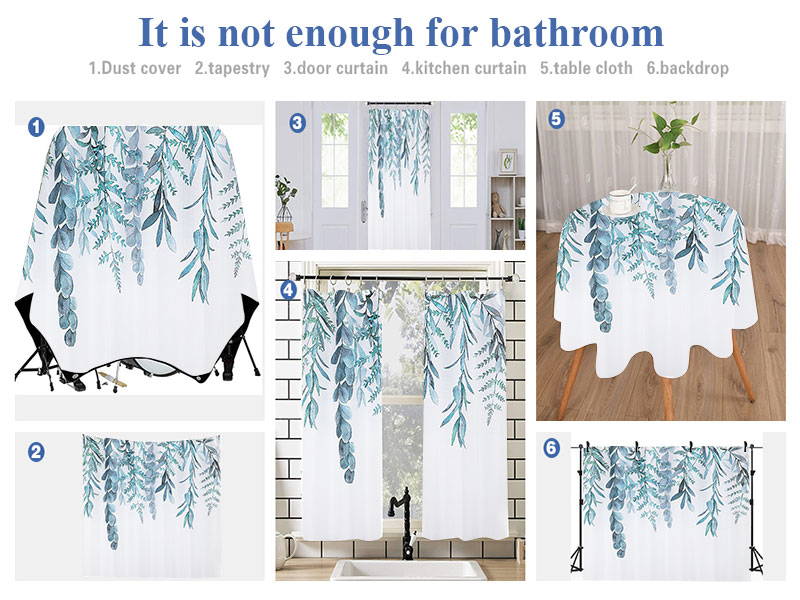 It is not enough for bathroom

1.Dust cover 2.tapestry 3.door curtain 4.kitchen curtain 5.table cloth 6.backdrop

1

3

5

4

2

6