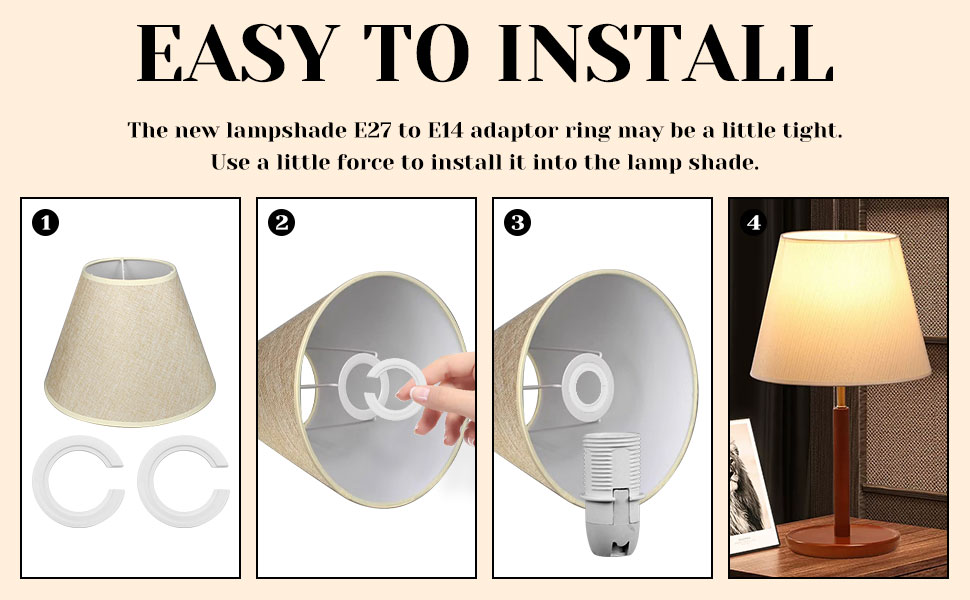 EASY TO INSTALL

The new lampshade E27 to E14 adaptor ring may be a little tight. Use a little force to install it into the lamp shade.

1

2

3

4