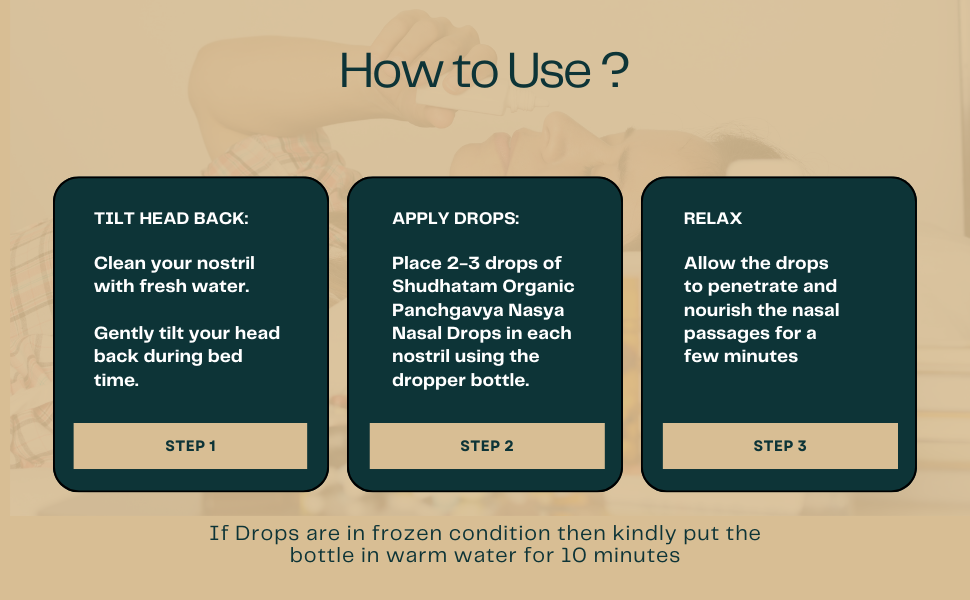 How to Use ?

TILT HEAD BACK:

Clean your nostril with fresh water.

Gently tilt your head back during bed time.

STEP 1

APPLY DROPS:

Place 2-3 drops of Shudhatam Organic Panchgavya Nasya Nasal Drops in each nostril using the dropper bottle.

STEP 2

RELAX

Allow the drops to penetrate and nourish the nasal passages for a few minutes

STEP 3

If Drops are in frozen condition then kindly put the bottle in warm water for 10 minutes