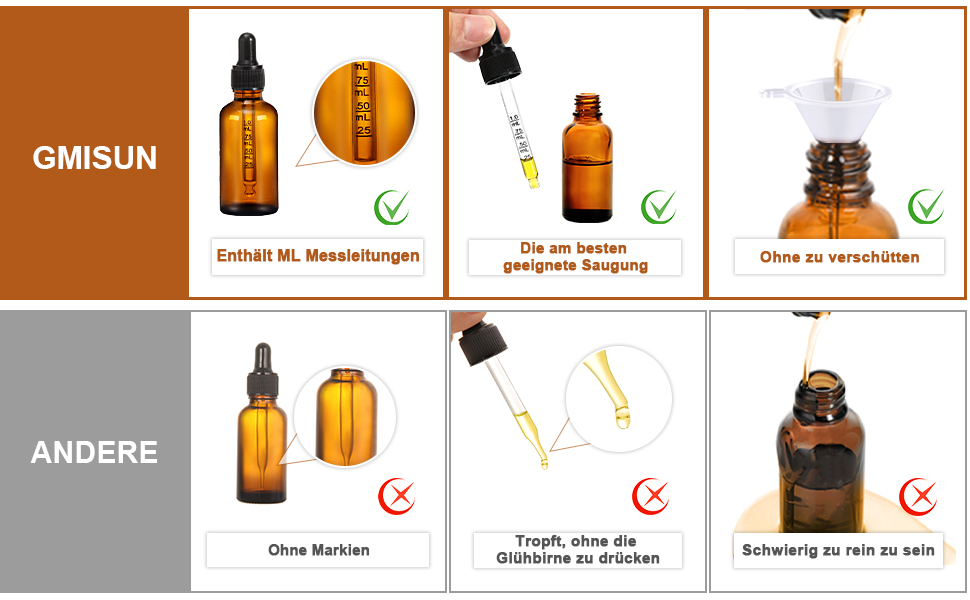 GMISUN

mL
75
mL
50
mL
25

Enthält ML Messleitungen

Die am besten geeignete Saugung

Ohne zu verschütten

ANDERE

Ohne Markien

Tropft, ohne die Glühbirne zu drücken

Schwierig zu rein zu sein