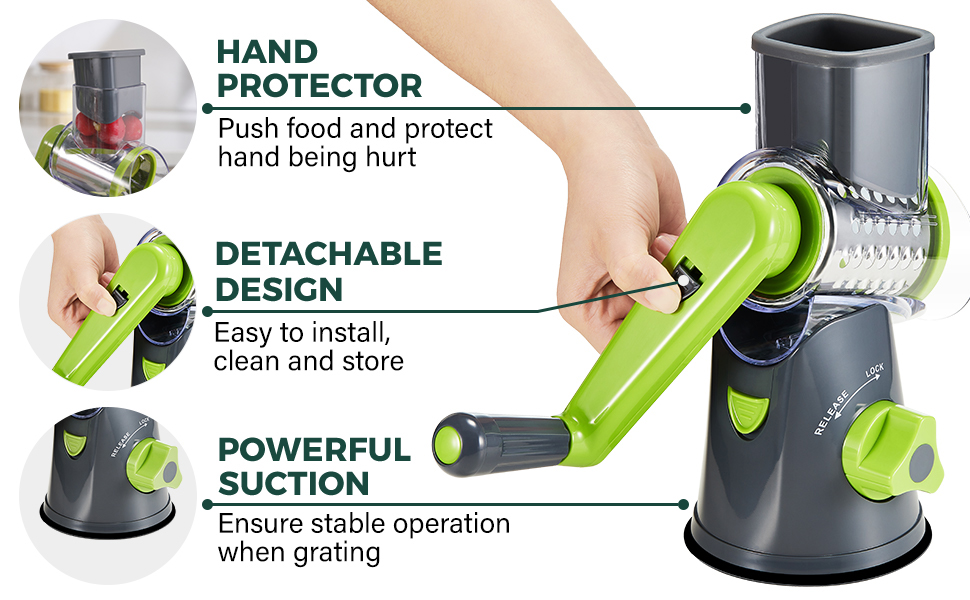 HAND PROTECTOR
Push food and protect hand being hurt

DETACHABLE DESIGN
Easy to install, clean and store

POWERFUL SUCTION
Ensure stable operation when grating

RELEASE
LOCK

RELEASE
LOCK