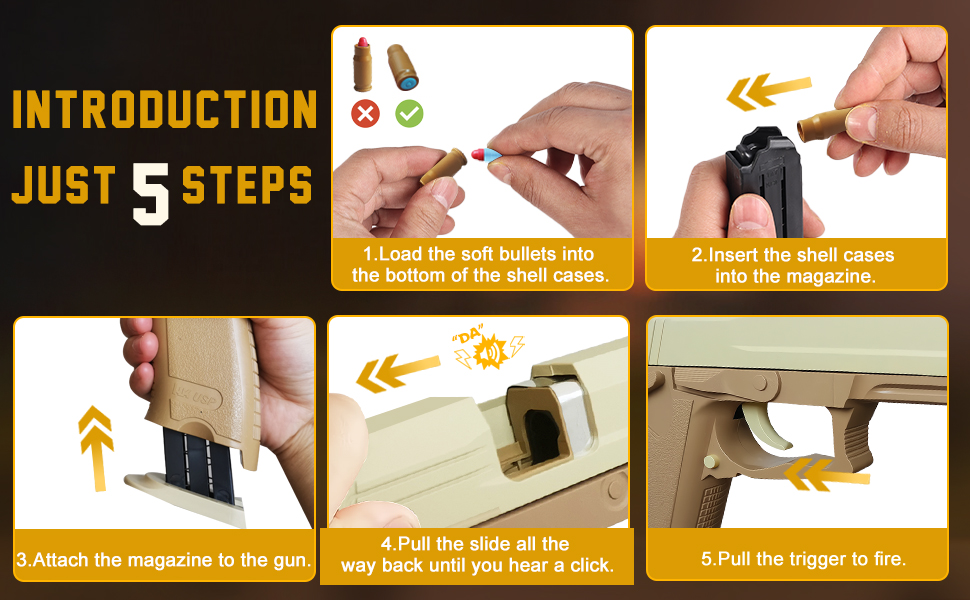 INTRODUCTION
JUST 5 STEPS

1.Load the soft bullets into the bottom of the shell cases.

2.Insert the shell cases into the magazine.

3.Attach the magazine to the gun.

"DA"

4.Pull the slide all the way back until you hear a click.

5.Pull the trigger to fire.