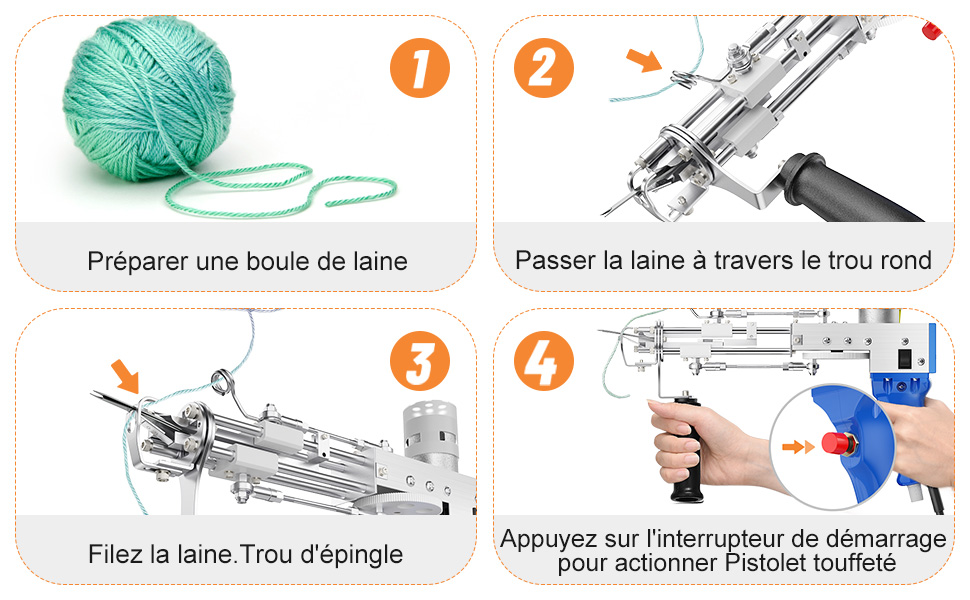 1

Préparer une boule de laine

2

Passer la laine à travers le trou rond

3

Filez la laine.Trou d'épingle

4

Appuyez sur l'interrupteur de démarrage pour actionner Pistolet touffeté