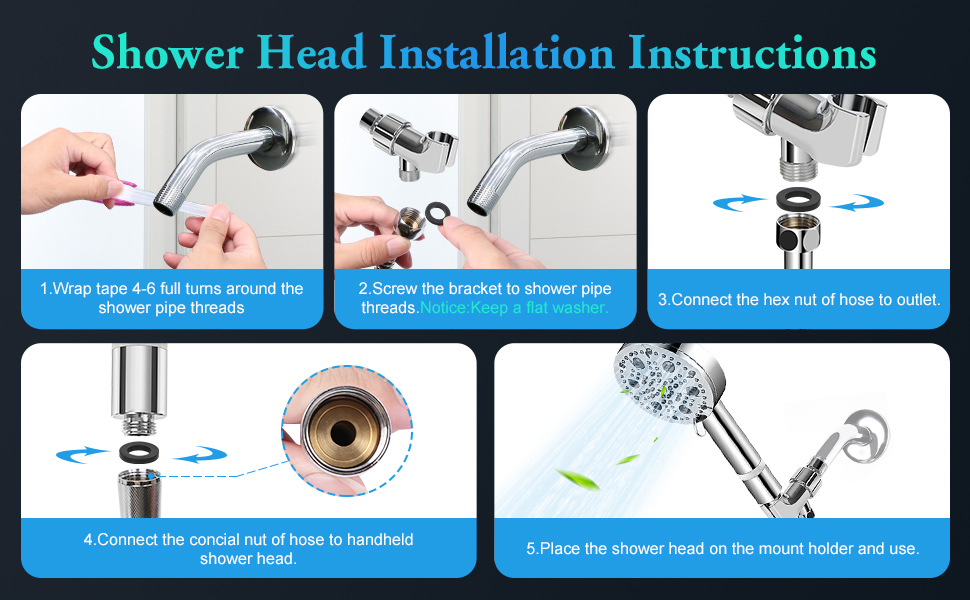 Shower Head Installation Instructions

1.Wrap tape 4-6 full turns around the shower pipe threads

2.Screw the bracket to shower pipe threads.Notice:Keep a flat washer.

3.Connect the hex nut of hose to outlet.

4.Connect the concial nut of hose to handheld shower head.

5.Place the shower head on the mount holder and use.