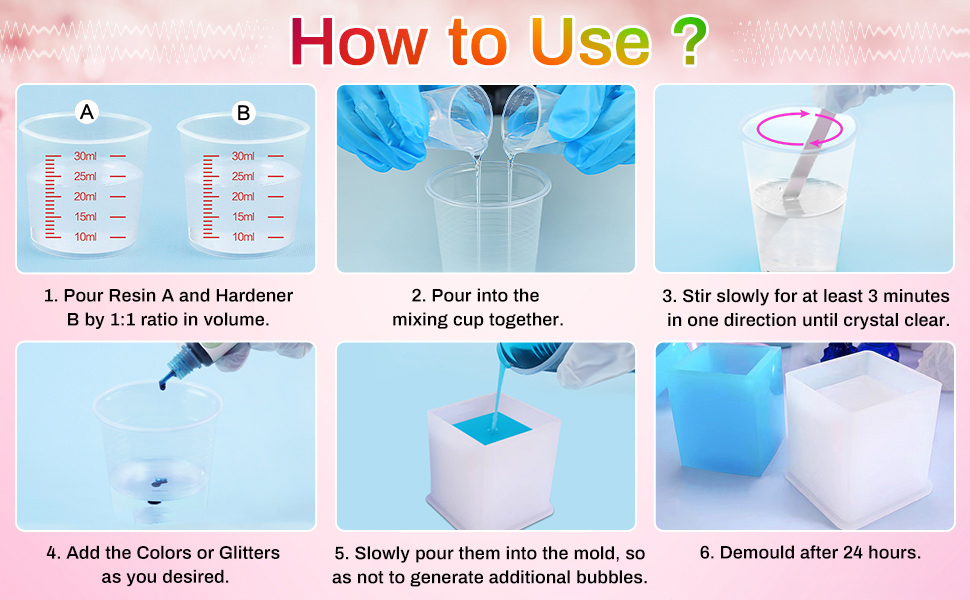 How to Use ?

A
30ml
25ml
20ml
15ml
10ml

B
30ml
25ml
20ml
15ml
10ml

1. Pour Resin A and Hardener B by 1:1 ratio in volume.

2. Pour into the mixing cup together.

3. Stir slowly for at least 3 minutes in one direction until crystal clear.

4. Add the Colors or Glitters as you desired.

5. Slowly pour them into the mold, so as not to generate additional bubbles.

6. Demould after 24 hours.