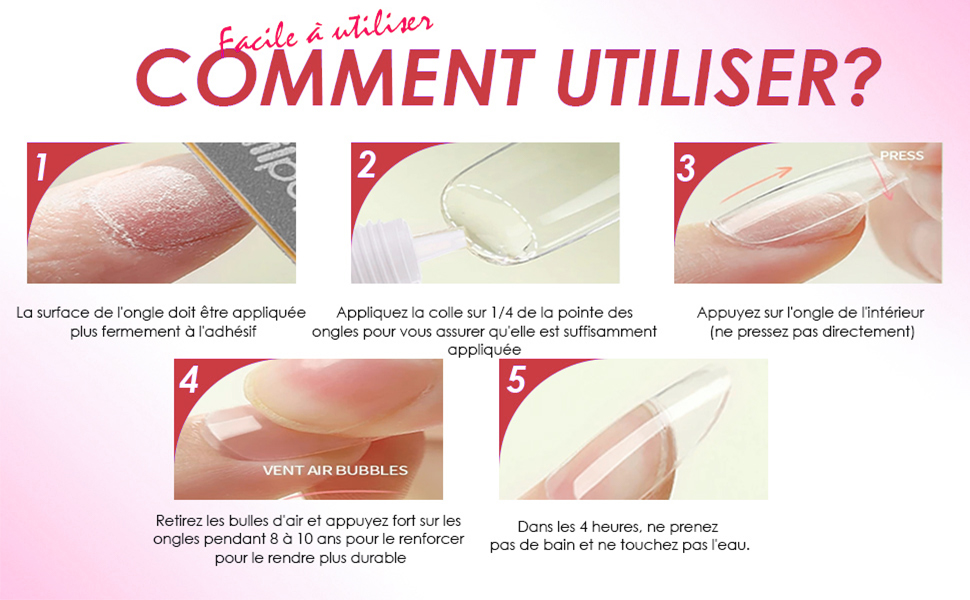 Facile à utiliser
COMMENT UTILISER?

1

La surface de l'ongle doit être appliquée plus fermement à l'adhésif

2

Appliquez la colle sur 1/4 de la pointe des ongles pour vous assurer qu'elle est suffisamment appliquée

3

PRESS

Appuyez sur l'ongle de l'intérieur (ne pressez pas directement)

4

VENT AIR BUBBLES

Retirez les bulles d'air et appuyez fort sur les ongles pendant 8 à 10 ans pour le renforcer pour le rendre plus durable

5

Dans les 4 heures, ne prenez pas de bain et ne touchez pas l'eau.