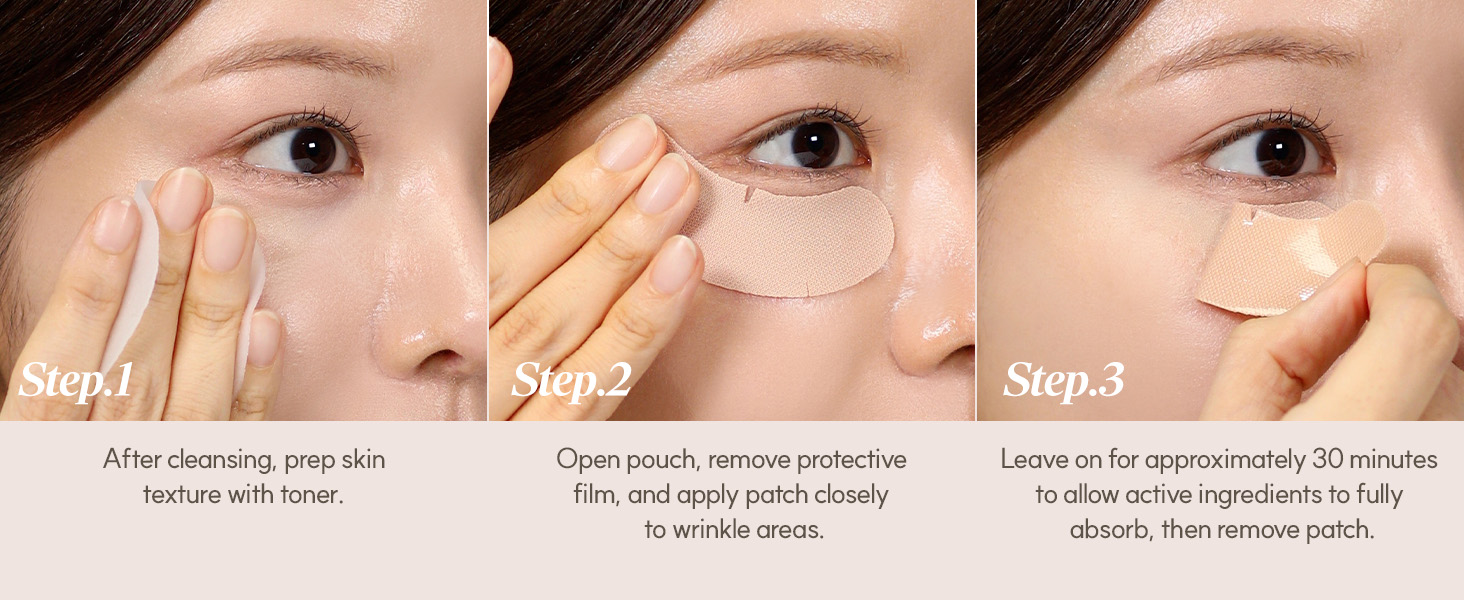 Step.1

After cleansing, prep skin texture with toner.

Step.2

Open pouch, remove protective film, and apply patch closely to wrinkle areas.

Step.3

Leave on for approximately 30 minutes to allow active ingredients to fully absorb, then remove patch.