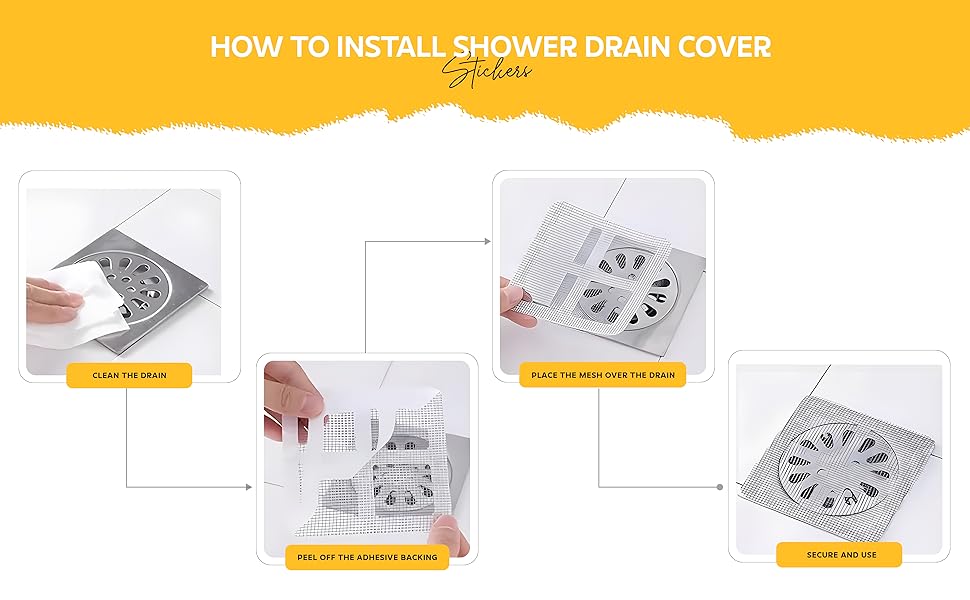 HOW TO INSTALL SHOWER DRAIN COVER
Stickers

CLEAN THE DRAIN

PEEL OFF THE ADHESIVE BACKING

PLACE THE MESH OVER THE DRAIN

SECURE AND USE