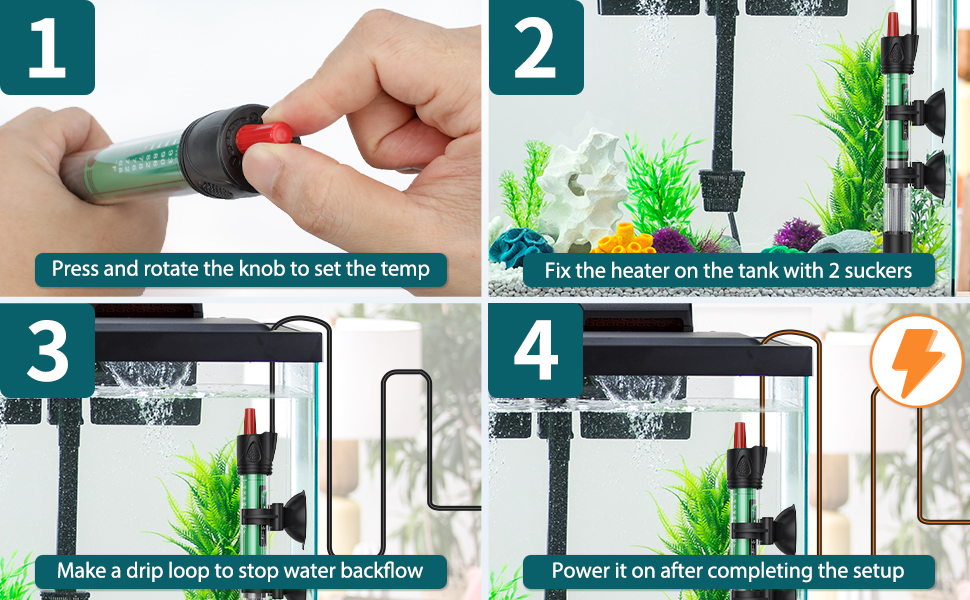 1

Press and rotate the knob to set the temp

2

Fix the heater on the tank with 2 suckers

3

Make a drip loop to stop water backflow

4

Power it on after completing the setup