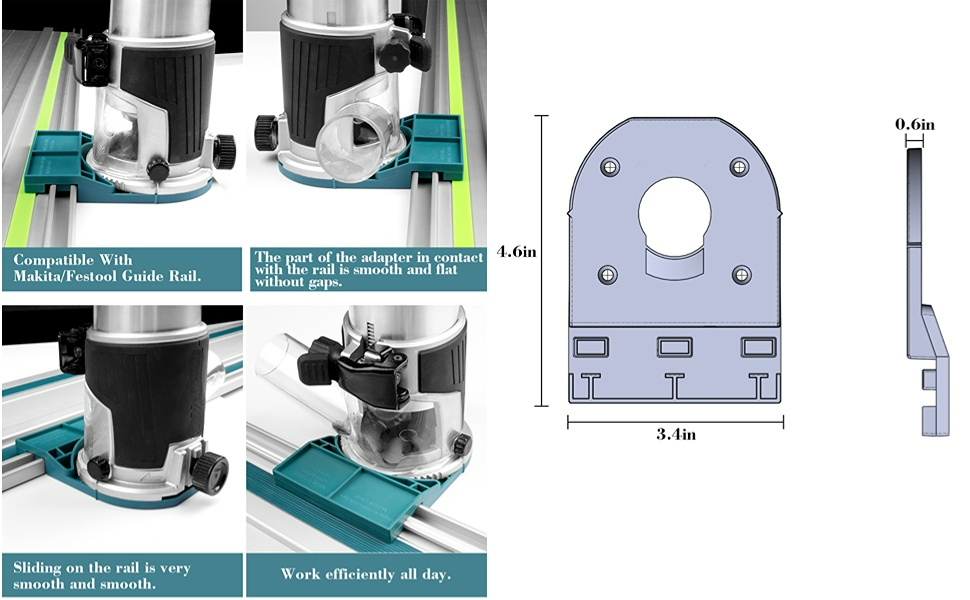 Compatible With Makita/Festool Guide Rail.

The part of the adapter in contact with the rail is smooth and flat without gaps.

Sliding on the rail is very smooth and smooth.

Work efficiently all day.

4.6in

3.4in

0.6in