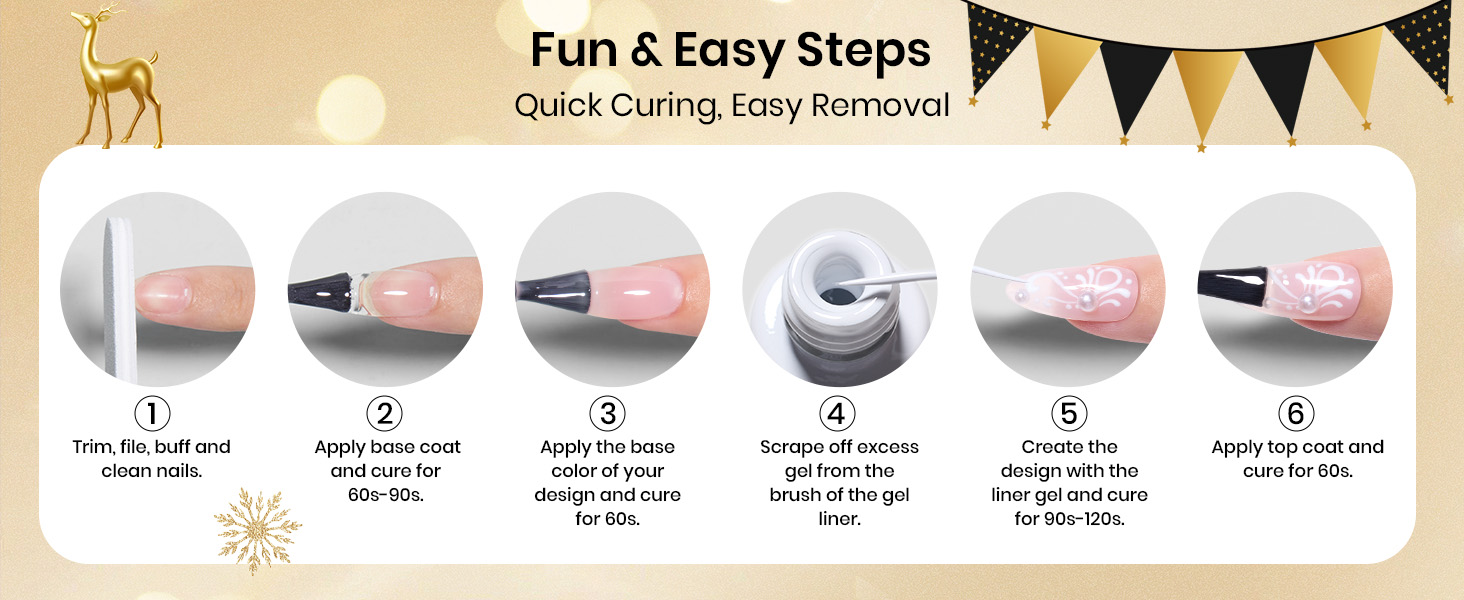 Fun & Easy Steps
Quick Curing, Easy Removal

①
Trim, file, buff and clean nails.

②
Apply base coat and cure for 60s-90s.

③
Apply the base color of your design and cure for 60s.

④
Scrape off excess gel from the brush of the gel liner.

⑤
Create the design with the liner gel and cure for 90s-120s.

⑥
Apply top coat and cure for 60s.