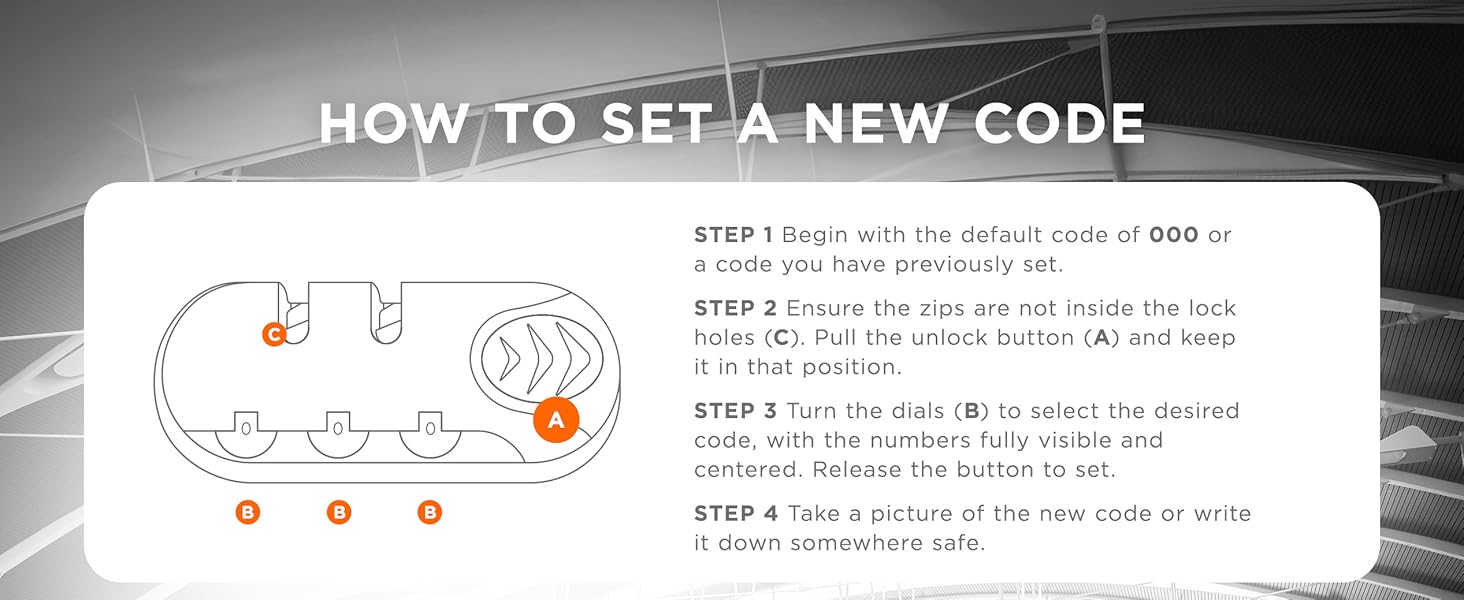 HOW TO SET A NEW CODE

C

0 0 0

A

B B B

STEP 1 Begin with the default code of 000 or a code you have previously set.

STEP 2 Ensure the zips are not inside the lock holes (C). Pull the unlock button (A) and keep it in that position.

STEP 3 Turn the dials (B) to select the desired code, with the numbers fully visible and centered. Release the button to set.

STEP 4 Take a picture of the new code or write it down somewhere safe.