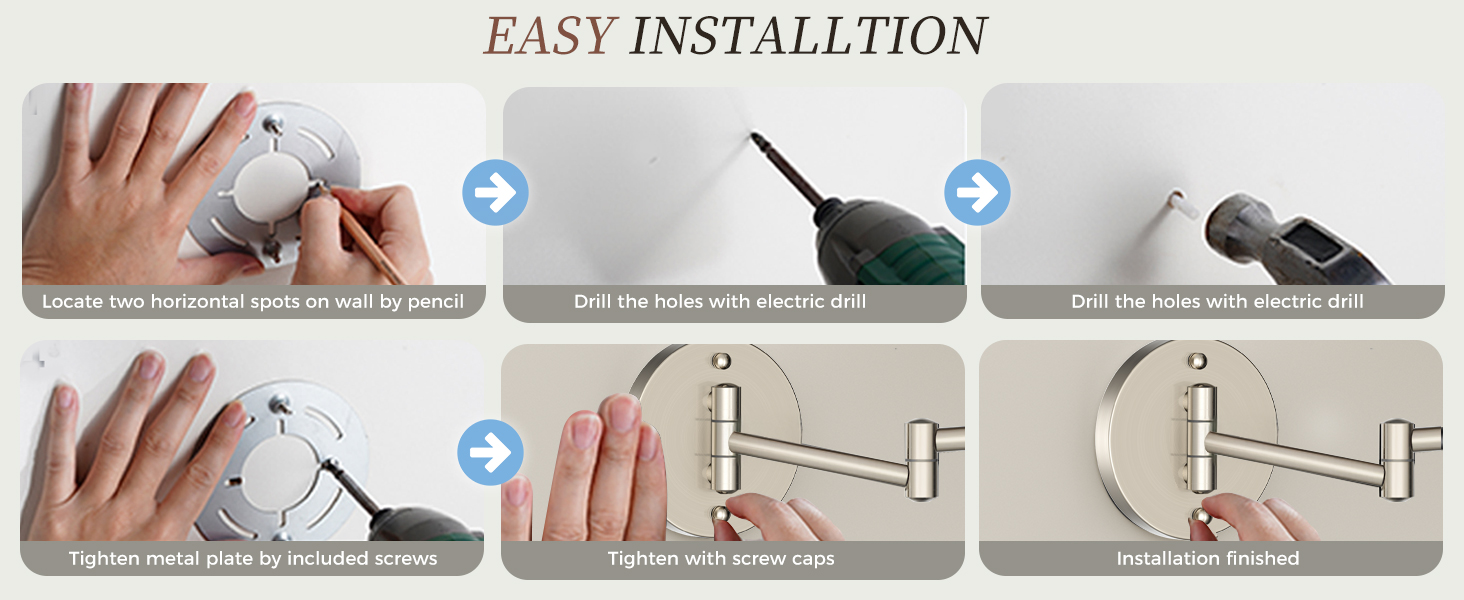 EASY INSTALLTION

Locate two horizontal spots on wall by pencil

Drill the holes with electric drill

Drill the holes with electric drill

Tighten metal plate by included screws

Tighten with screw caps

Installation finished