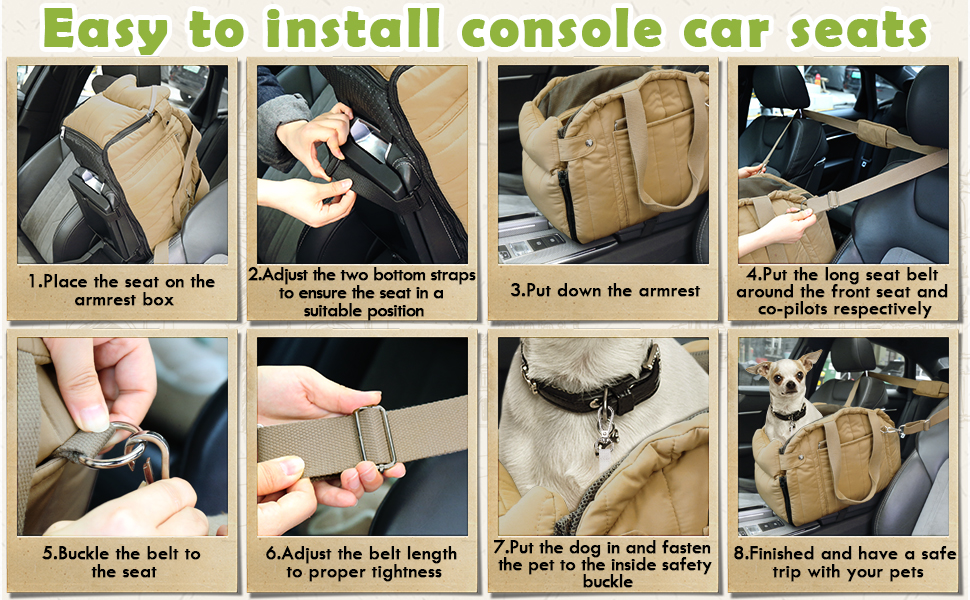 Easy to install console car seats

1.Place the seat on the armrest box

2.Adjust the two bottom straps to ensure the seat in a suitable position

3.Put down the armrest

4.Put the long seat belt around the front seat and co-pilots respectively

5.Buckle the belt to the seat

6.Adjust the belt length to proper tightness

7.Put the dog in and fasten the pet to the inside safety buckle

8.Finished and have a safe trip with your pets