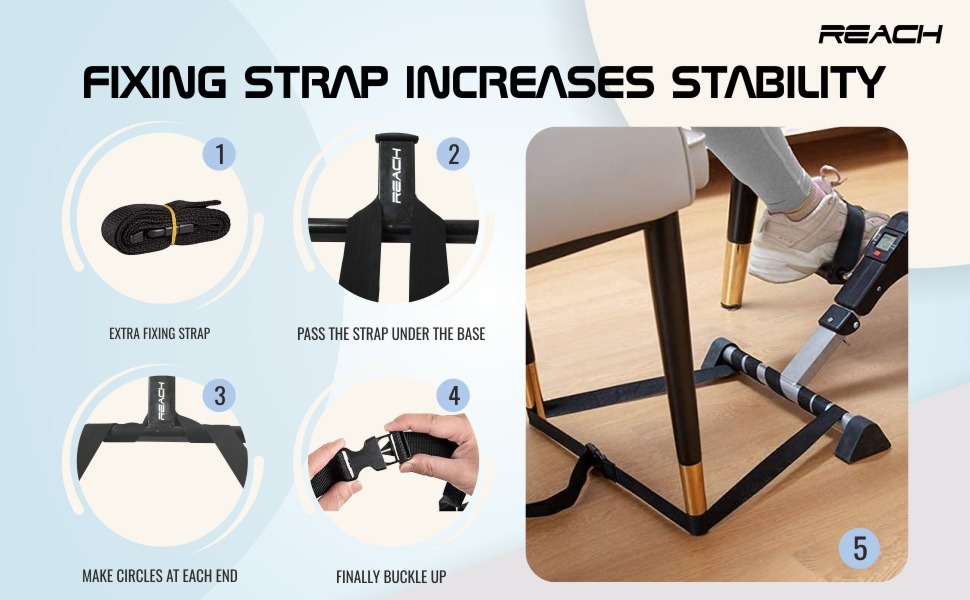 REACH

FIXING STRAP INCREASES STABILITY

1

EXTRA FIXING STRAP

2

REACH

PASS THE STRAP UNDER THE BASE

3

REACH

MAKE CIRCLES AT EACH END

4

FINALLY BUCKLE UP

5