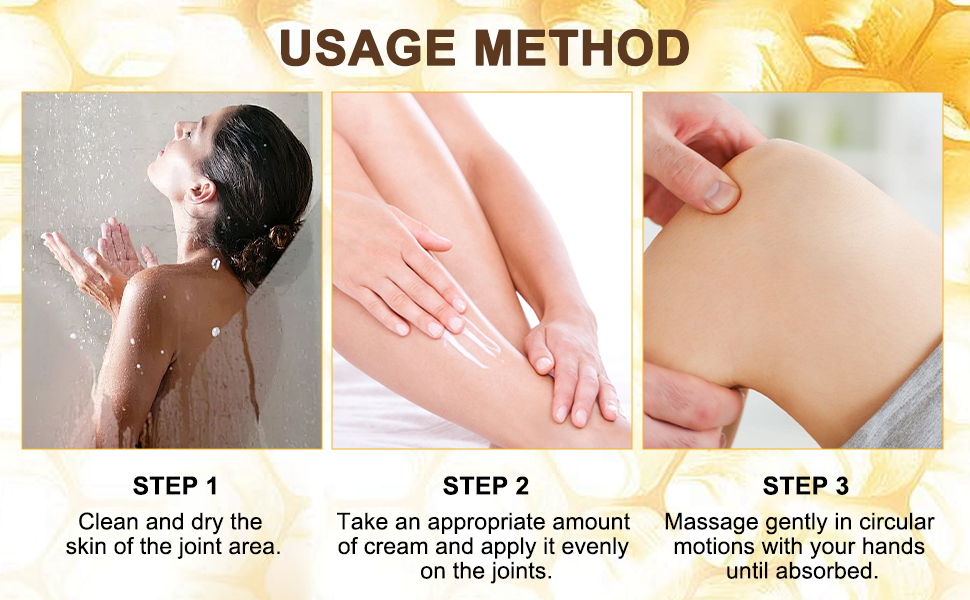 USAGE METHOD

STEP 1
Clean and dry the skin of the joint area.

STEP 2
Take an appropriate amount of cream and apply it evenly on the joints.

STEP 3
Massage gently in circular motions with your hands until absorbed.