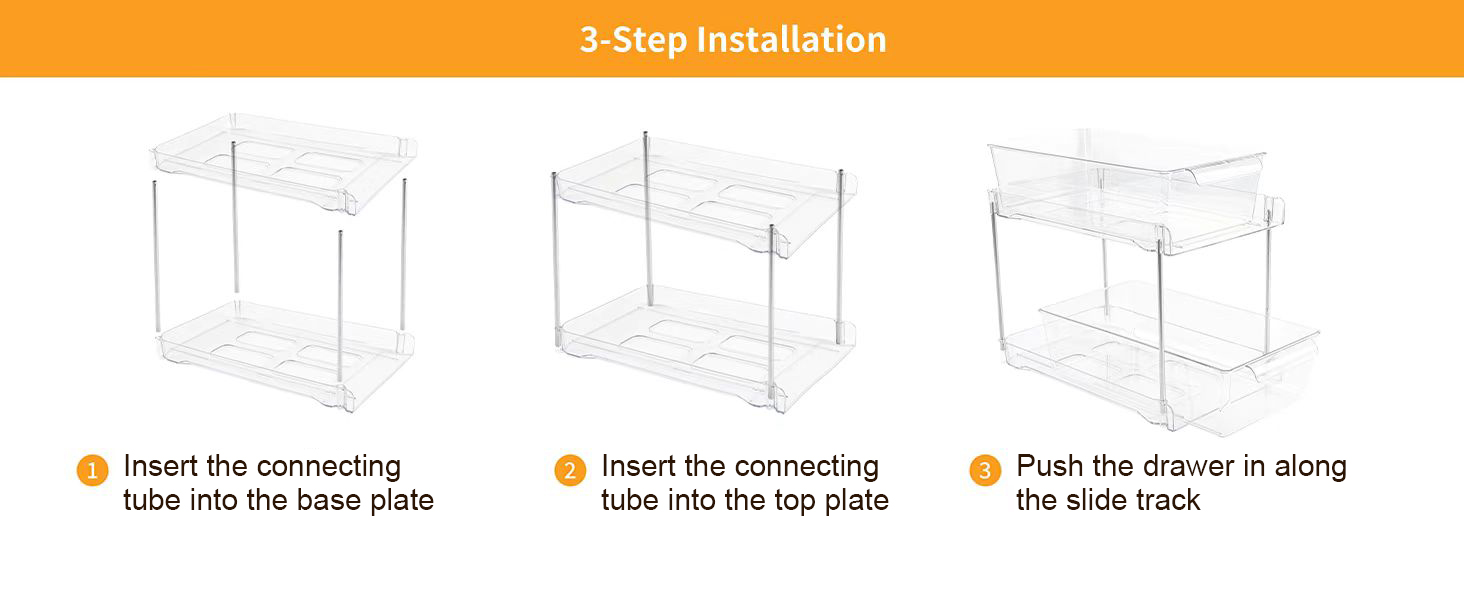 3-Step Installation

1 Insert the connecting tube into the base plate

2 Insert the connecting tube into the top plate

3 Push the drawer in along the slide track