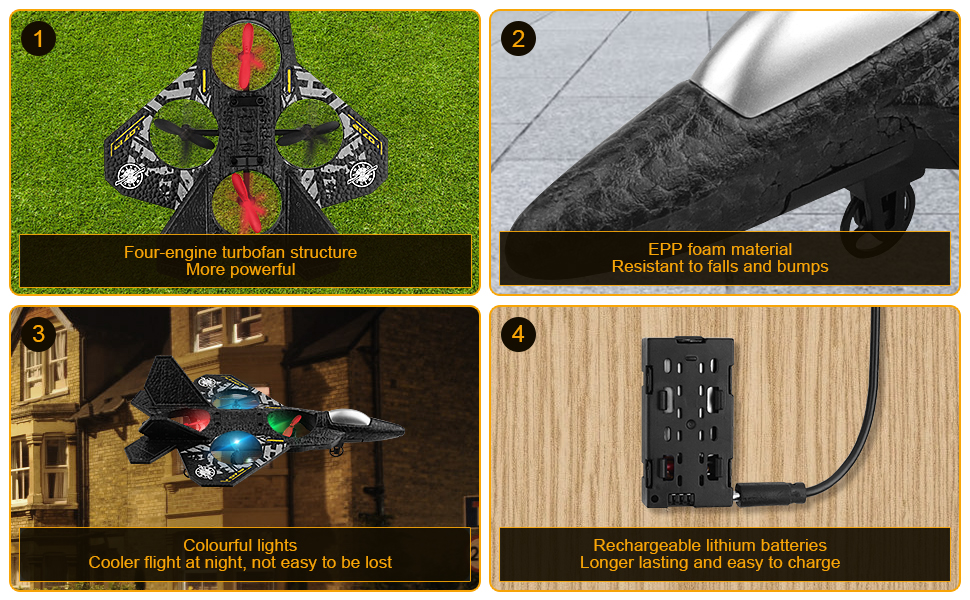 1

Four-engine turbofan structure
More powerful

2

EPP foam material
Resistant to falls and bumps

3

Colourful lights
Cooler flight at night, not easy to be lost

4

Rechargeable lithium batteries
Longer lasting and easy to charge