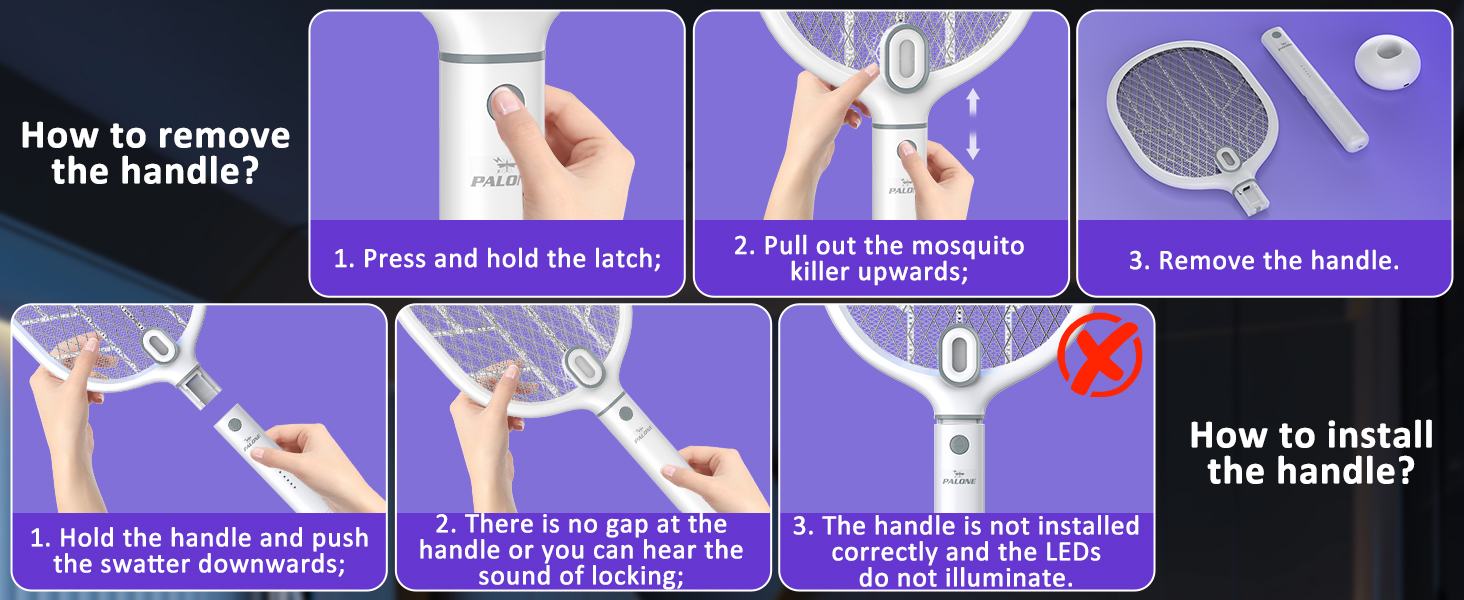 How to remove the handle?

PALONE

1. Press and hold the latch;

PALONE

2. Pull out the mosquito killer upwards;

3. Remove the handle.

PALONE

1. Hold the handle and push the swatter downwards;

PALONE

2. There is no gap at the handle or you can hear the sound of locking;

PALONE

3. The handle is not installed correctly and the LEDs do not illuminate.

How to install the handle?