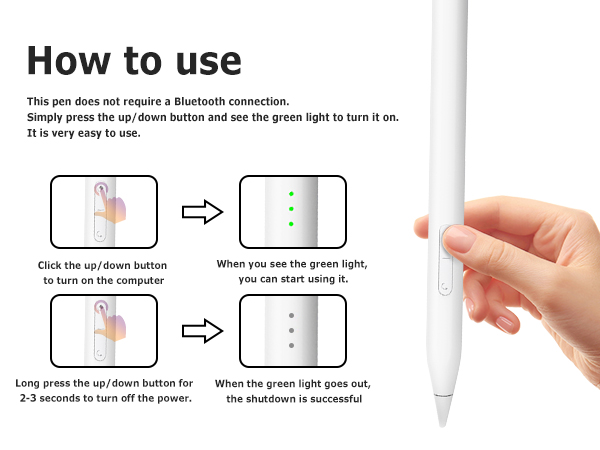 How to use

This pen does not require a Bluetooth connection.
Simply press the up/down button and see the green light to turn it on.
It is very easy to use.

Click the up/down button to turn on the computer

When you see the green light, you can start using it.

Long press the up/down button for 2-3 seconds to turn off the power.

When the green light goes out, the shutdown is successful