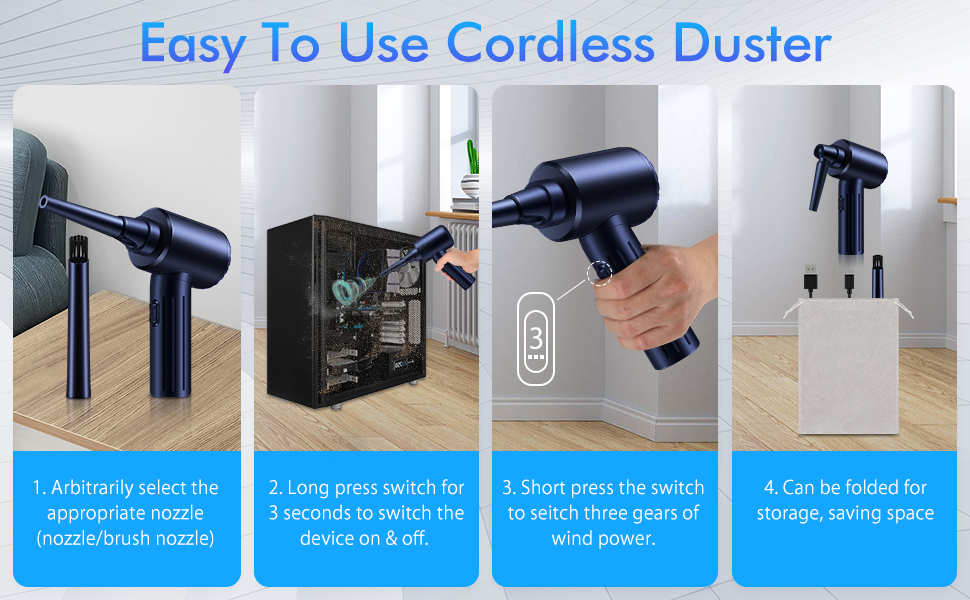 Easy To Use Cordless Duster

3

1. Arbitrarily select the appropriate nozzle (nozzle/brush nozzle)

2. Long press switch for 3 seconds to switch the device on & off.

3. Short press the switch to seitch three gears of wind power.

4. Can be folded for storage, saving space