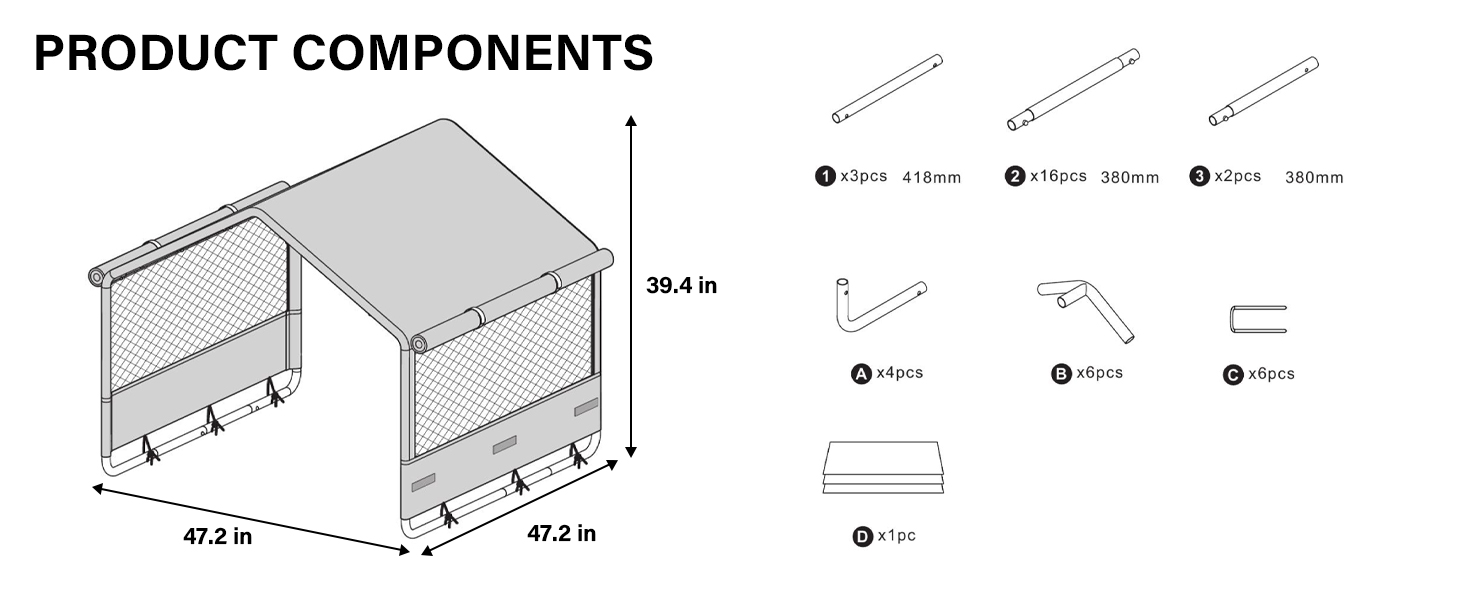 PRODUCT COMPONENTS

39.4 in

47.2 in

47.2 in

1 x3pcs 418mm

2 x16pcs 380mm

3 x2pcs 380mm

A x4pcs

B x6pcs

C x6pcs

D x1pc