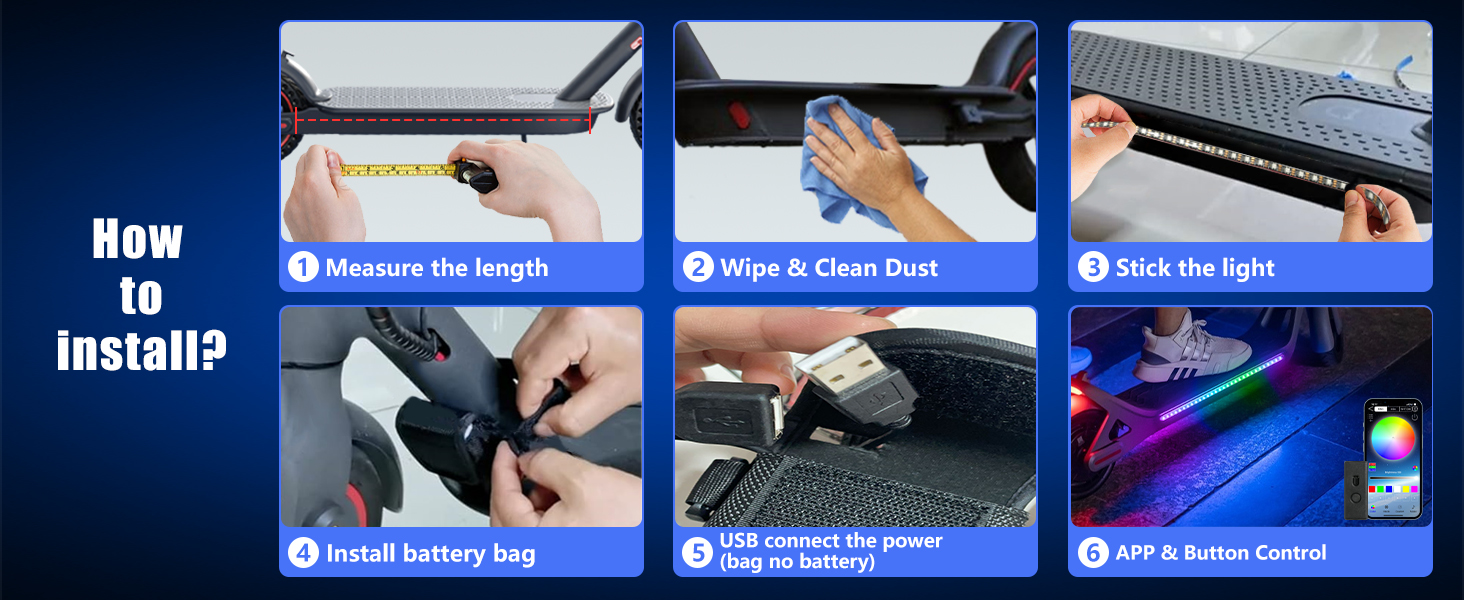 How to install?

1 Measure the length

2 Wipe & Clean Dust

3 Stick the light

4 Install battery bag

5 USB connect the power (bag no battery)

6 APP & Button Control