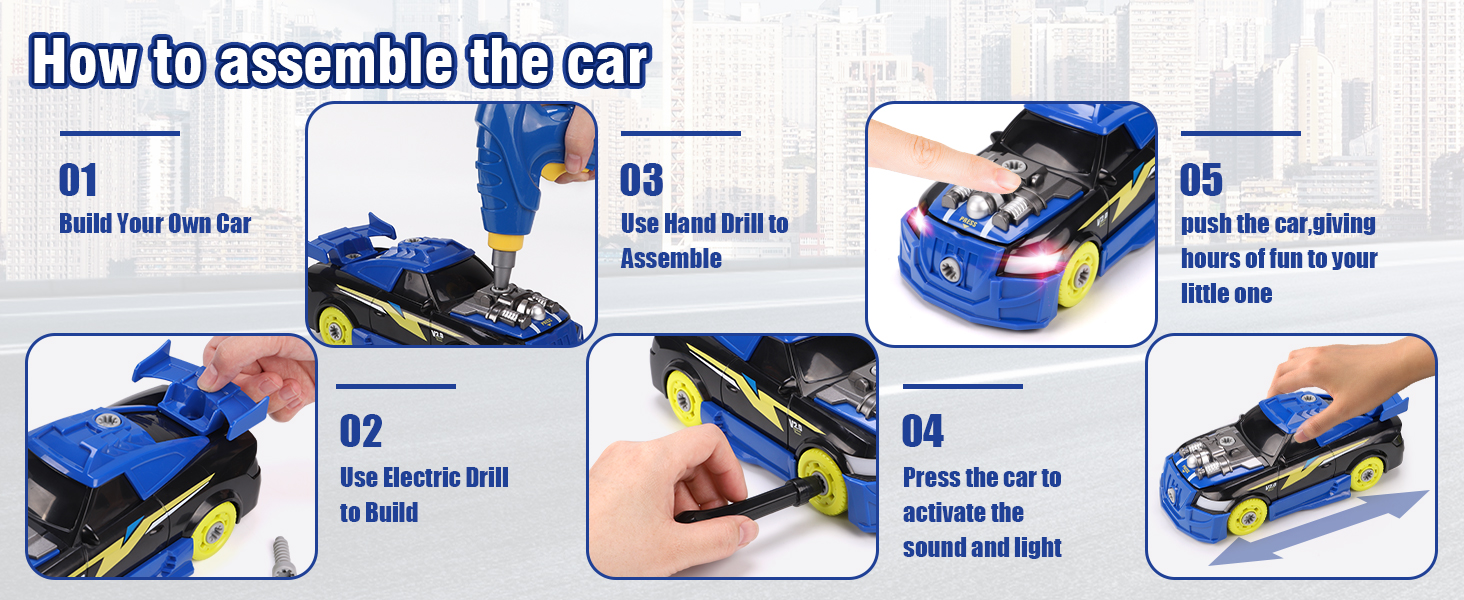 How to assemble the car

01
Build Your Own Car

02
Use Electric Drill to Build

03
Use Hand Drill to Assemble

04
Press the car to activate the sound and light

05
push the car,giving hours of fun to your little one

PRESS
V2.0