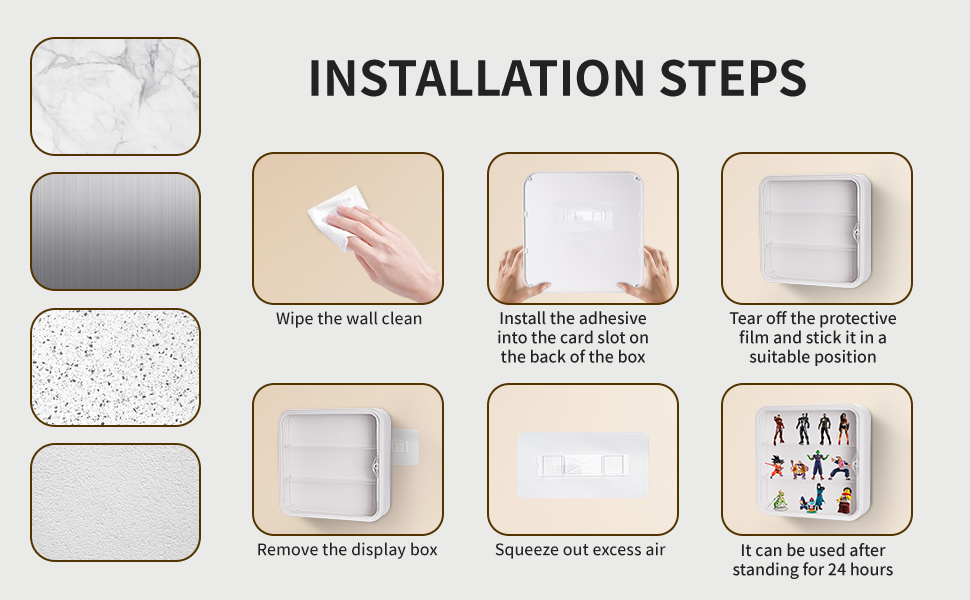 INSTALLATION STEPS

Wipe the wall clean

Install the adhesive into the card slot on the back of the box

Tear off the protective film and stick it in a suitable position

Remove the display box

Squeeze out excess air

It can be used after standing for 24 hours