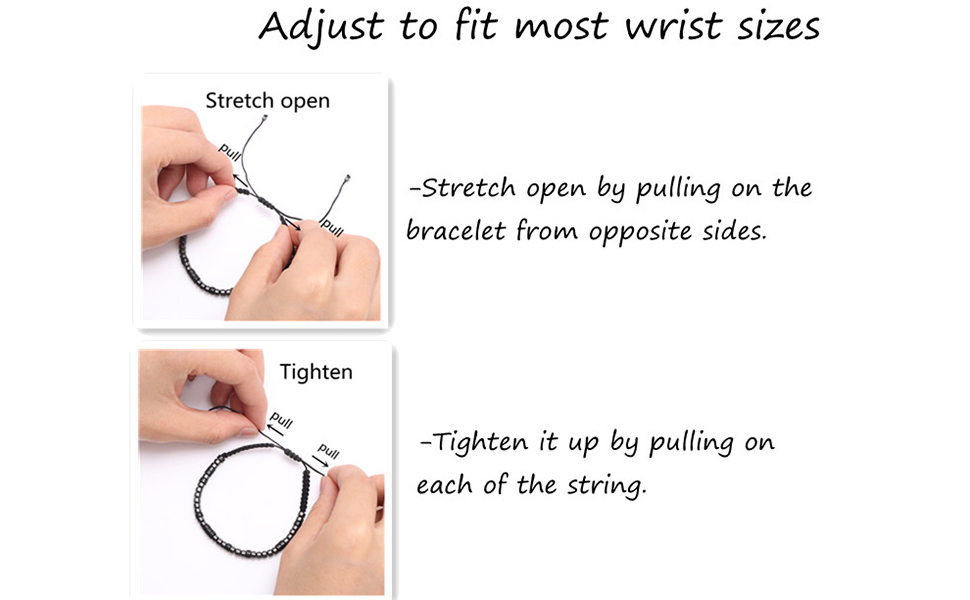 Adjust to fit most wrist sizes

Stretch open

pull

pull

-Stretch open by pulling on the bracelet from opposite sides.

Tighten

pull

pull

-Tighten it up by pulling on each of the string.