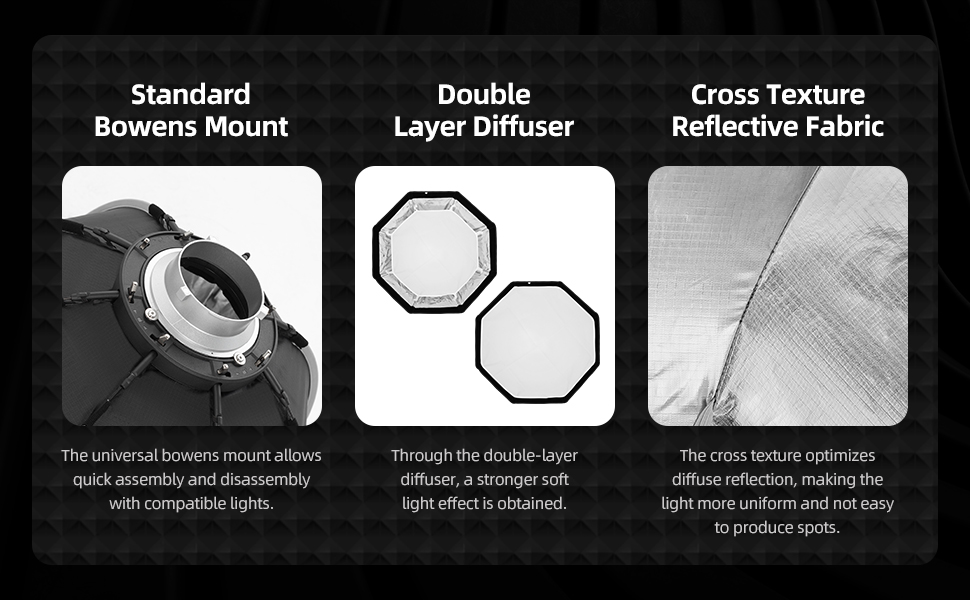 Standard Bowens Mount

The universal bowens mount allows quick assembly and disassembly with compatible lights.

Double Layer Diffuser

Through the double-layer diffuser, a stronger soft light effect is obtained.

Cross Texture Reflective Fabric

The cross texture optimizes diffuse reflection, making the light more uniform and not easy to produce spots.